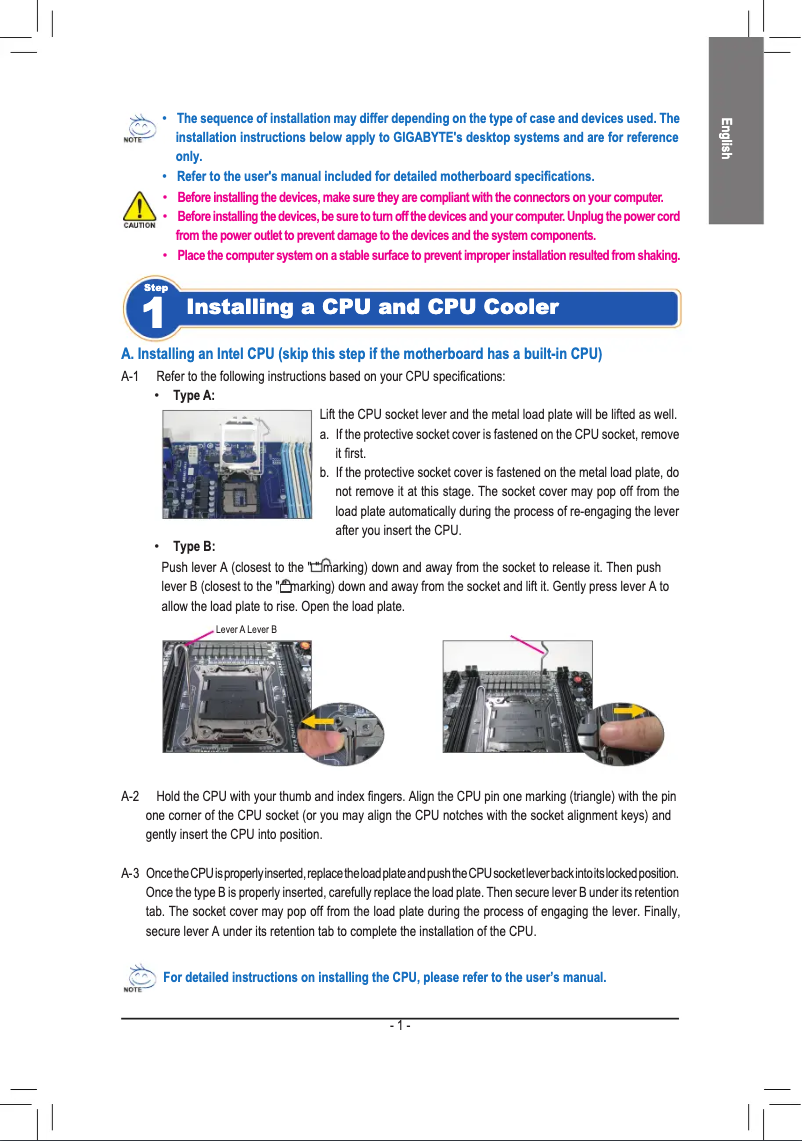 English

NOTE

• The sequence of installation may differ depending on the type of case and devices used. The installation instructions below apply to GIGABYTE's desktop systems and are for reference only.
• Refer to the user's manual included for detailed motherboard specifications.

CAUTION

• Before installing the devices, make sure they are compliant with the connectors on your computer.
• Before installing the devices, be sure to turn off the devices and your computer. Unplug the power cord from the power outlet to prevent damage to the devices and the system components.
• Place the computer system on a stable surface to prevent improper installation resulted from shaking.

Step 1 Installing a CPU and CPU Cooler

A. Installing an Intel CPU (skip this step if the motherboard has a built-in CPU)

A-1 Refer to the following instructions based on your CPU specifications:

• Type A:

Lift the CPU socket lever and the metal load plate will be lifted as well.
a. If the protective socket cover is fastened on the CPU socket, remove it first.
b. If the protective socket cover is fastened on the metal load plate, do not remove it at this stage. The socket cover may pop off from the load plate automatically during the process of re-engaging the lever after you insert the CPU.

• Type B:

Push lever A (closest to the " marking) down and away from the socket to release it. Then push lever B (closest to the " marking) down and away from the socket and lift it. Gently press lever A to allow the load plate to rise. Open the load plate.

Lever A Lever B

A-2 Hold the CPU with your thumb and index fingers. Align the CPU pin one marking (triangle) with the pin one corner of the CPU socket (or you may align the CPU notches with the socket alignment keys) and gently insert the CPU into position.

A-3 Once the CPU is properly inserted, replace the load plate and push the CPU socket lever back into its locked position. Once the type B is properly inserted, carefully replace the load plate. Then secure lever B under its retention tab. The socket cover may pop off from the load plate during the process of engaging the lever. Finally, secure lever A under its retention tab to complete the installation of the CPU.

NOTE

For detailed instructions on installing the CPU, please refer to the user's manual.

- 1 -