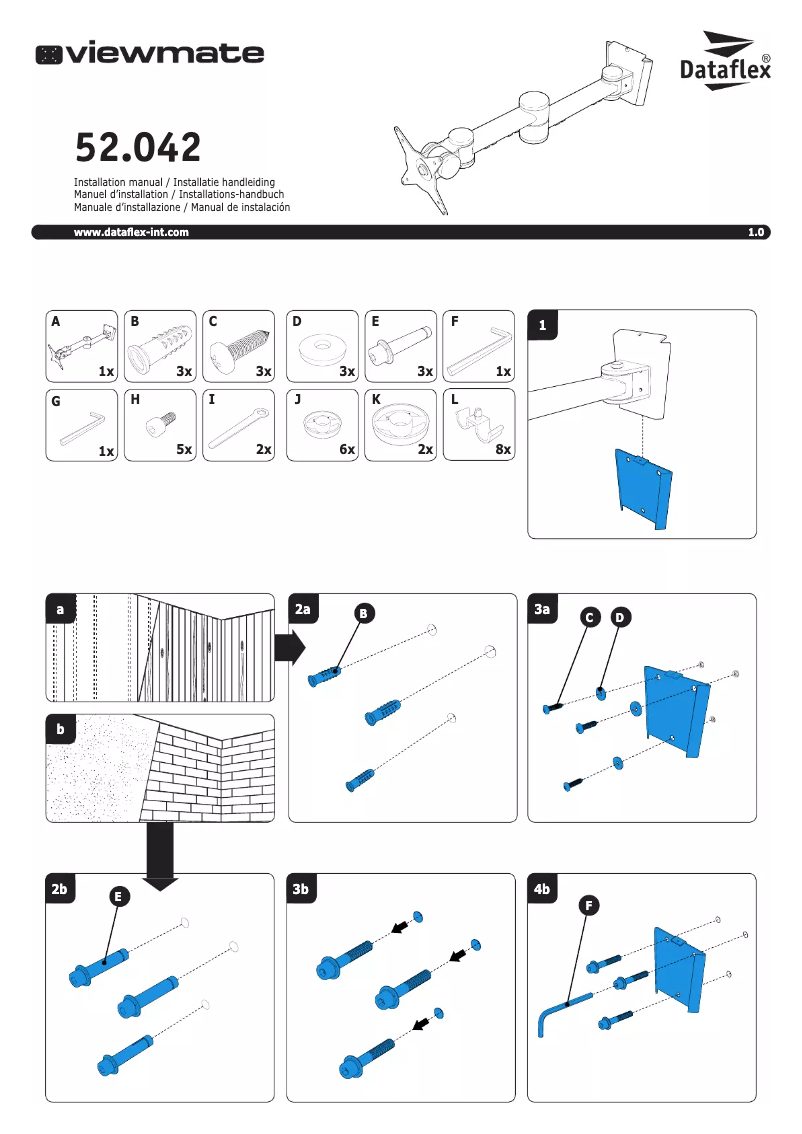 viewmate

Dataflex®

52.042

Installation manual / Installatie handleiding
Manuel d'installation / Installations-handbuch
Manuale d'installazione / Manual de instalación

www.dataflex-int.com

1.0

A 1x
B 3x
C 3x
D 3x
E 3x
F 1x
G 1x
H 5x
I 2x
J 6x
K 2x
L 8x

1

a

b

2a
B

3a
C D

2b
E

3b

4b
F