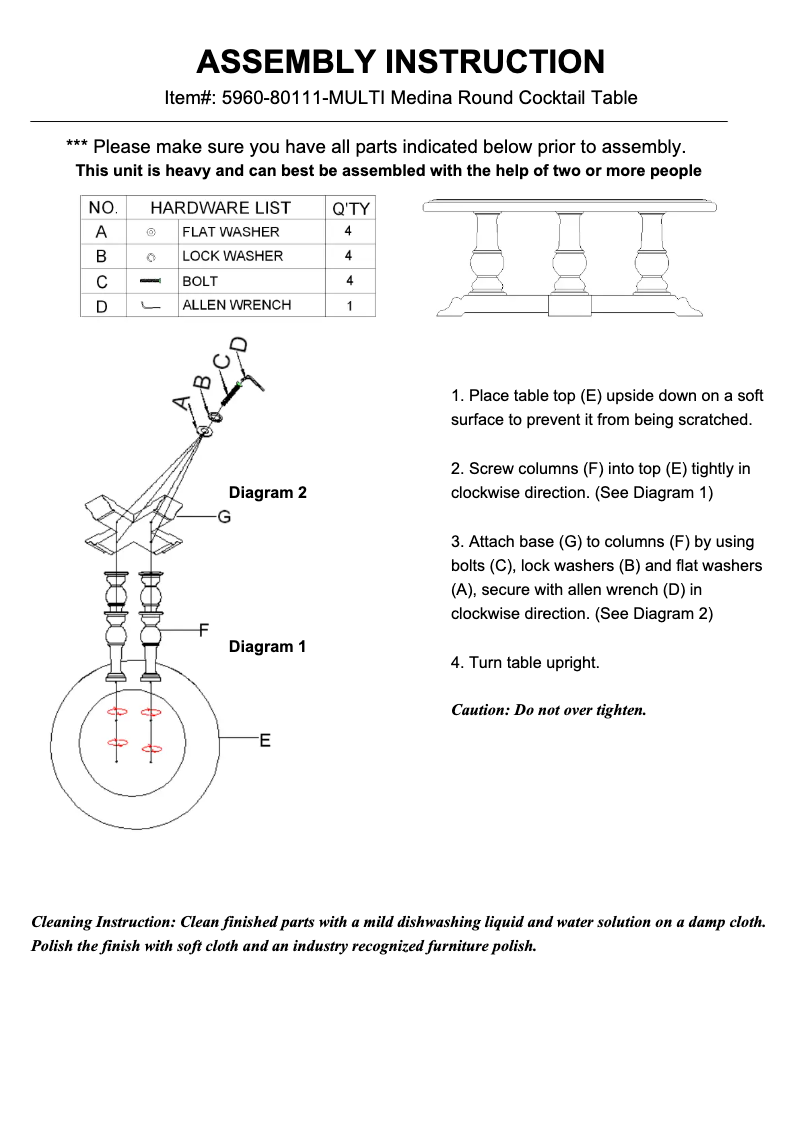 ASSEMBLY INSTRUCTION

Item#: 5960-80111-MULTI Medina Round Cocktail Table

*** Please make sure you have all parts indicated below prior to assembly.

This unit is heavy and can best be assembled with the help of two or more people

| NO. | HARDWARE LIST | | Q'TY |
|---|---|---|---|
| A | | FLAT WASHER | 4 |
| B | | LOCK WASHER | 4 |
| C | | BOLT | 4 |
| D | | ALLEN WRENCH | 1 |

A B C D

Diagram 2

G

F

Diagram 1

E

1. Place table top (E) upside down on a soft surface to prevent it from being scratched.

2. Screw columns (F) into top (E) tightly in clockwise direction. (See Diagram 1)

3. Attach base (G) to columns (F) by using bolts (C), lock washers (B) and flat washers (A), secure with allen wrench (D) in clockwise direction. (See Diagram 2)

4. Turn table upright.

Caution: Do not over tighten.

Cleaning Instruction: Clean finished parts with a mild dishwashing liquid and water solution on a damp cloth. Polish the finish with soft cloth and an industry recognized furniture polish.