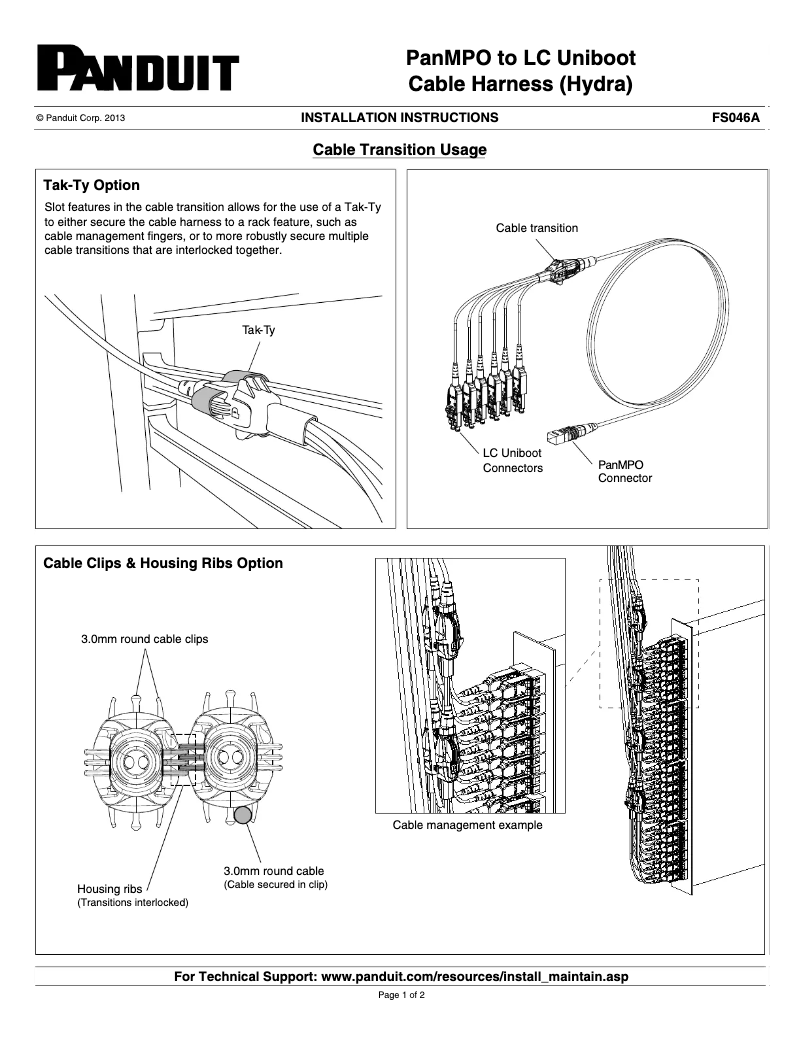 PANDUIT

PanMPO to LC Uniboot Cable Harness (Hydra)

© Panduit Corp. 2013

INSTALLATION INSTRUCTIONS

FS046A

Cable Transition Usage

Tak-Ty Option

Slot features in the cable transition allows for the use of a Tak-Ty to either secure the cable harness to a rack feature, such as cable management fingers, or to more robustly secure multiple cable transitions that are interlocked together.

Tak-Ty

Cable transition

LC Uniboot Connectors

PanMPO Connector

Cable Clips & Housing Ribs Option

3.0mm round cable clips

3.0mm round cable (Cable secured in clip)

Housing ribs (Transitions interlocked)

Cable management example

For Technical Support: www.panduit.com/resources/install_maintain.asp

Page 1 of 2