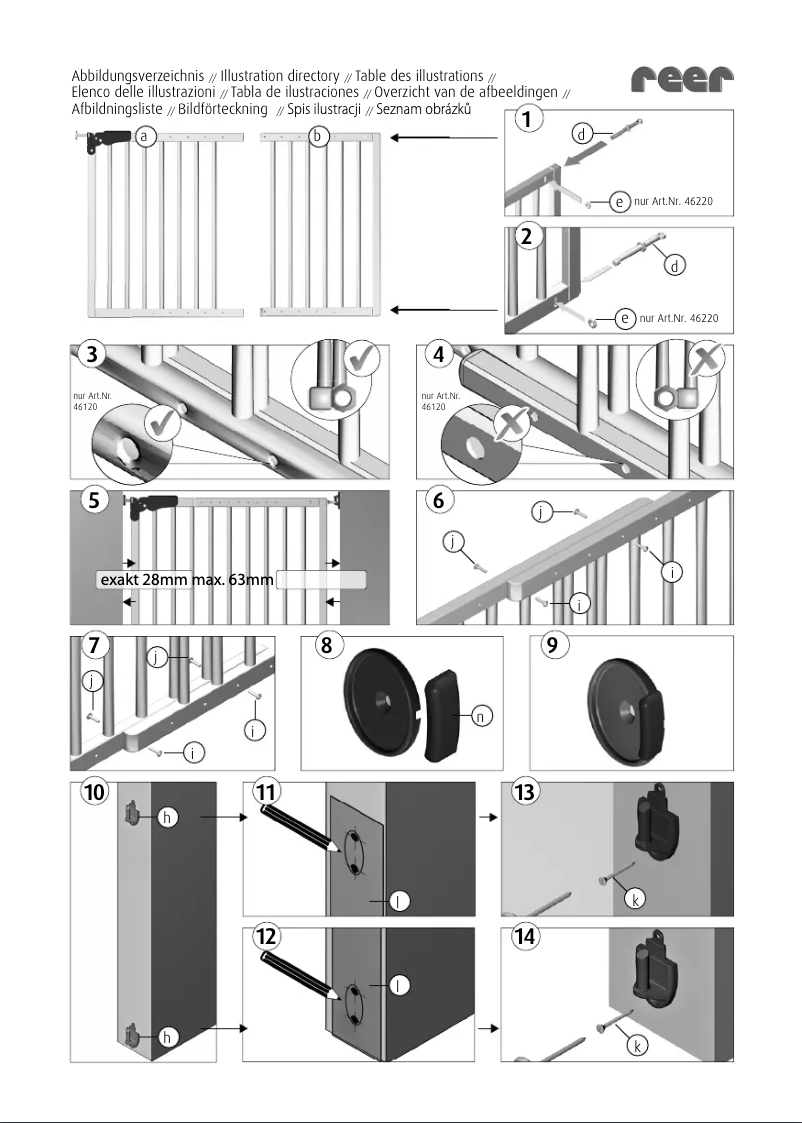 Abbildungsverzeichnis // Illustration directory // Table des illustrations // Elenco delle illustrazioni // Tabla de ilustraciones // Overzicht van de afbeeldingen // Afbildningsliste // Bildförteckning // Spis ilustracji // Seznam obrázků

reer

a

b

1

d

e nur Art.Nr. 46220

2

d

e nur Art.Nr. 46220

3

nur Art.Nr. 46120

4

nur Art.Nr. 46120

5

exakt 28mm max. 63mm

6

j

j

i

i

7

j

j

i

i

8

n

9

10

h

h

11

l

12

l

13

k

14

k