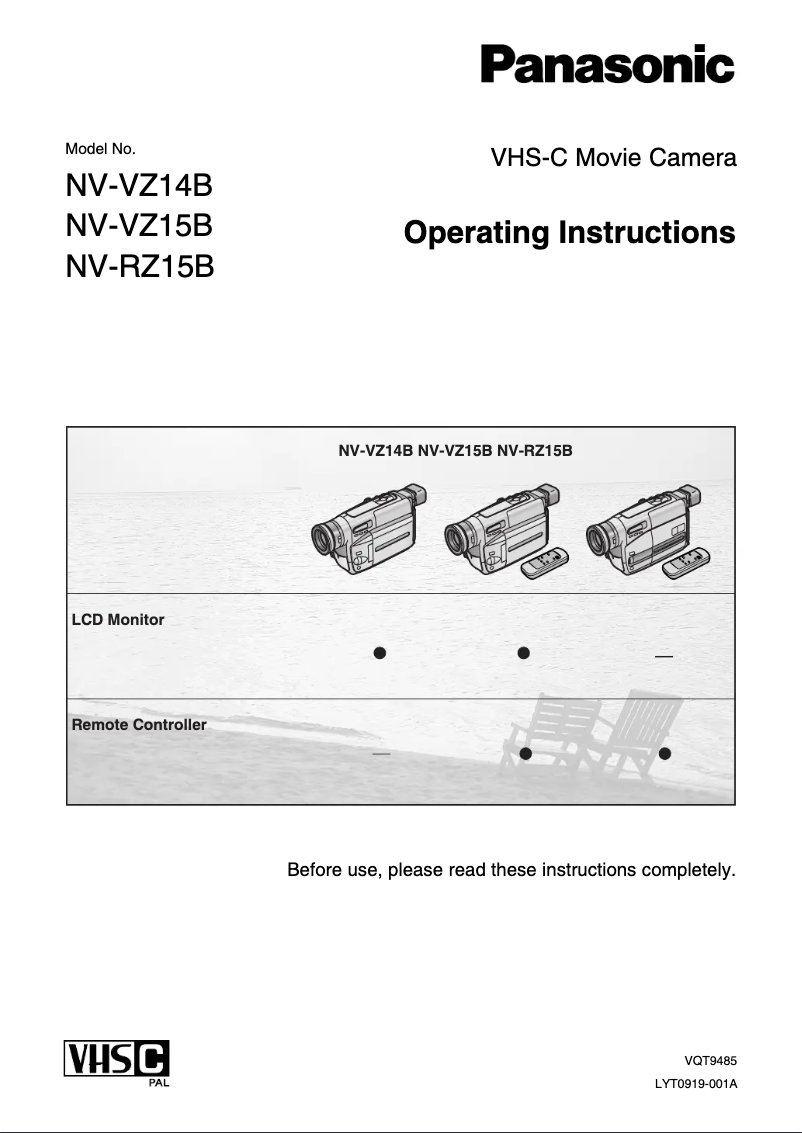 Panasonic

Model No.
NV-VZ14B
NV-VZ15B
NV-RZ15B

VHS-C Movie Camera

Operating Instructions

| | NV-VZ14B | NV-VZ15B | NV-RZ15B |
|---|---|---|---|
| LCD Monitor | ● | ● | — |
| Remote Controller | — | ● | ● |

Before use, please read these instructions completely.

VHS C
PAL

VQT9485
LYT0919-001A