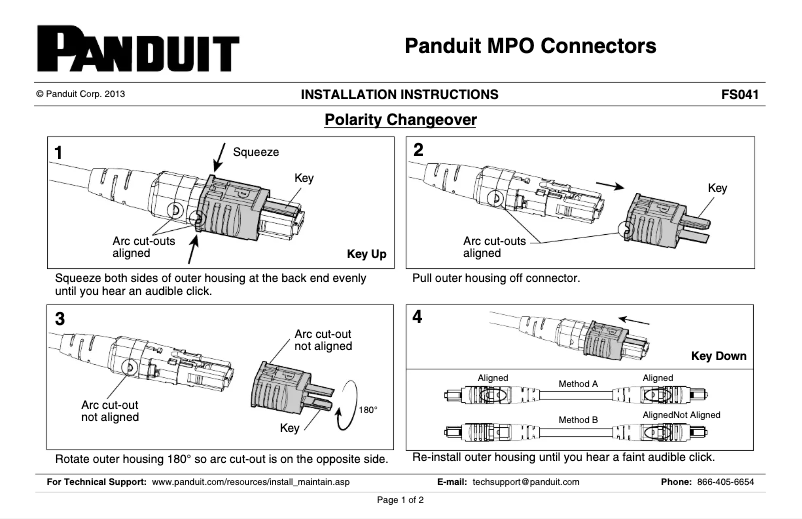 PANDUIT

Panduit MPO Connectors

© Panduit Corp. 2013

INSTALLATION INSTRUCTIONS

FS041

Polarity Changeover

1

Squeeze

Key

Arc cut-outs aligned

Key Up

Squeeze both sides of outer housing at the back end evenly until you hear an audible click.

2

Key

Arc cut-outs aligned

Pull outer housing off connector.

3

Arc cut-out not aligned

Arc cut-out not aligned

180°

Key

Rotate outer housing 180° so arc cut-out is on the opposite side.

4

Key Down

Aligned

Method A

Aligned

Method B

AlignedNot Aligned

Re-install outer housing until you hear a faint audible click.

For Technical Support: www.panduit.com/resources/install_maintain.asp

E-mail: techsupport@panduit.com

Phone: 866-405-6654

Page 1 of 2