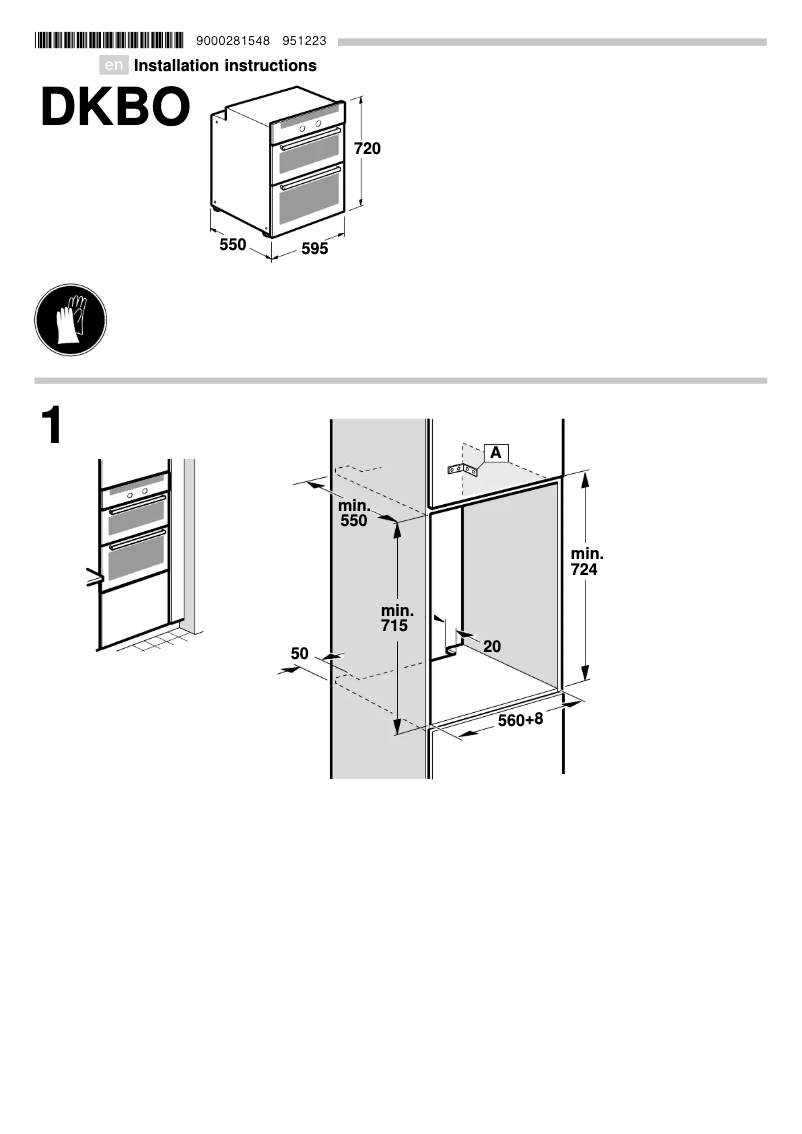 9000281548 951223

en Installation instructions

DKBO

720

550

595

1

A

min. 550

min. 724

min. 715

20

50

560+8