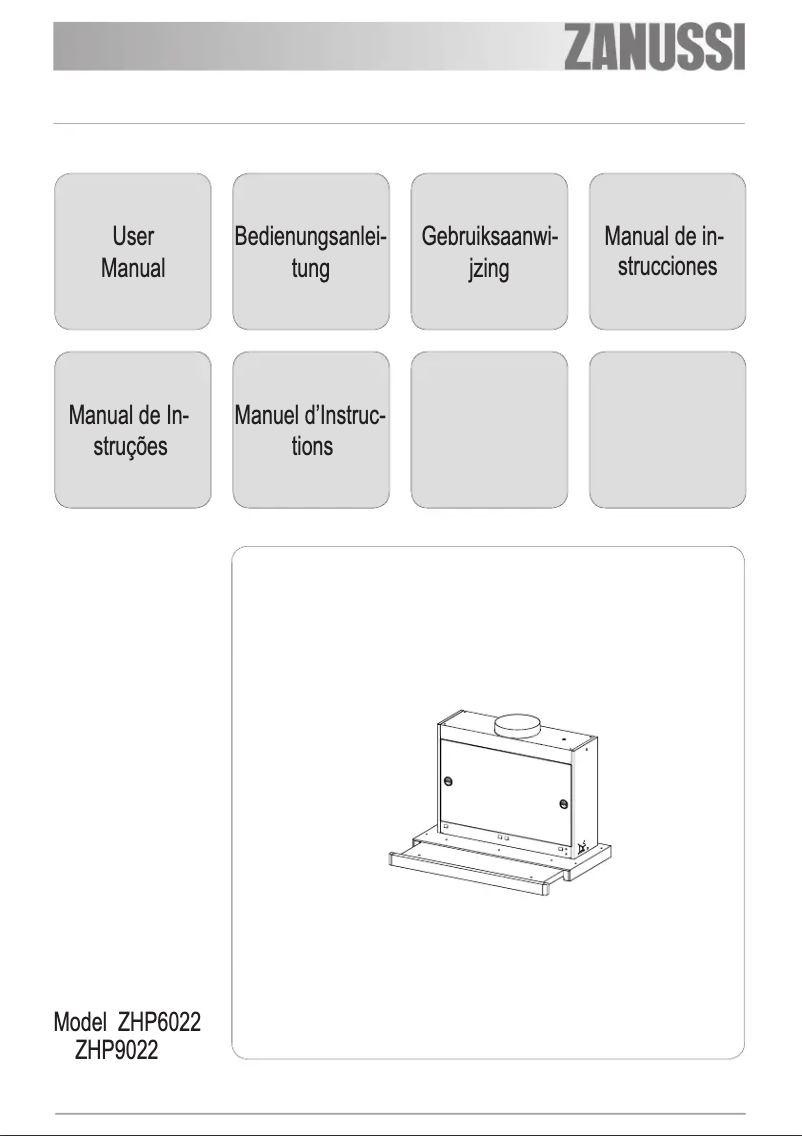 ZANUSSI

User Manual

Bedienungsanleitung

Gebruiksaanwijzing

Manual de instrucciones

Manual de Instruções

Manuel d'Instructions

Model ZHP6022
ZHP9022