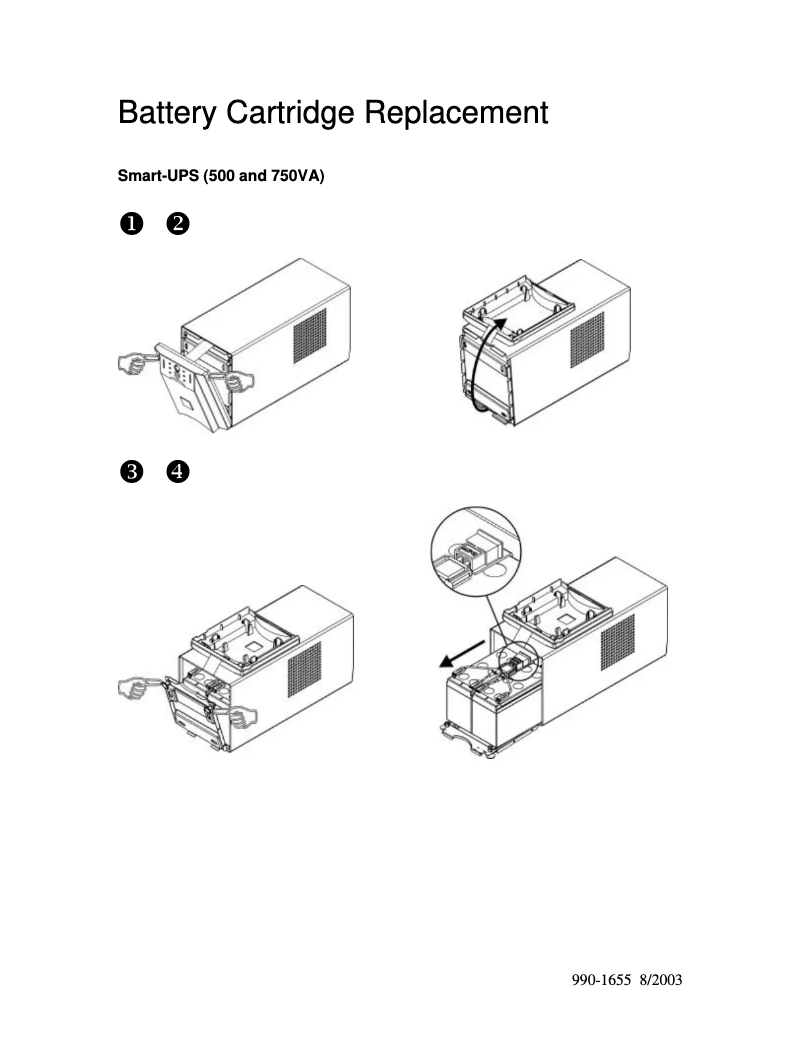 Battery Cartridge Replacement

Smart-UPS (500 and 750VA)

❶ ❷

❸ ❹

990-1655 8/2003