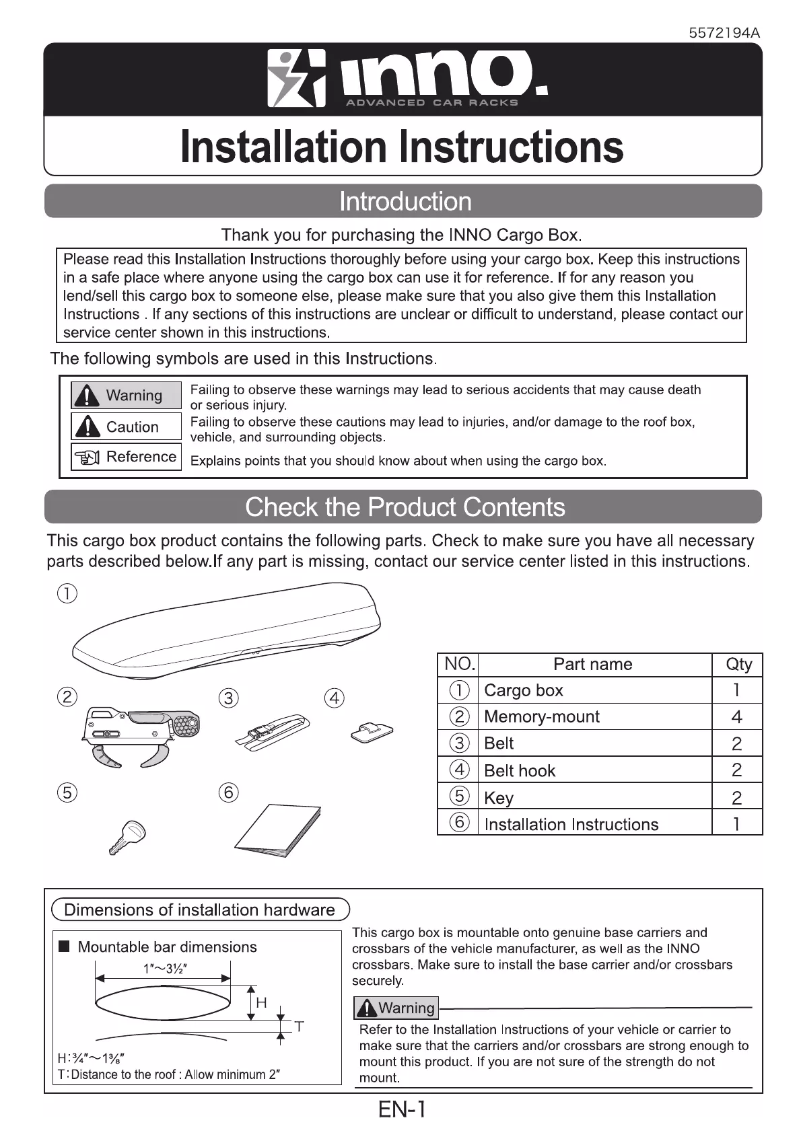 5572194A

INNO.
ADVANCED CAR RACKS

Installation Instructions

Introduction

Thank you for purchasing the INNO Cargo Box.

Please read this Installation Instructions thoroughly before using your cargo box. Keep this instructions in a safe place where anyone using the cargo box can use it for reference. If for any reason you lend/sell this cargo box to someone else, please make sure that you also give them this Installation Instructions . If any sections of this instructions are unclear or difficult to understand, please contact our service center shown in this instructions.

The following symbols are used in this Instructions.

| Warning | Failing to observe these warnings may lead to serious accidents that may cause death or serious injury. |
|---|---|
| Caution | Failing to observe these cautions may lead to injuries, and/or damage to the roof box, vehicle, and surrounding objects. |
| Reference | Explains points that you should know about when using the cargo box. |

Check the Product Contents

This cargo box product contains the following parts. Check to make sure you have all necessary parts described below.If any part is missing, contact our service center listed in this instructions.

①
② ③ ④
⑤ ⑥

| NO. | Part name | Qty |
|---|---|---|
| ① | Cargo box | 1 |
| ② | Memory-mount | 4 |
| ③ | Belt | 2 |
| ④ | Belt hook | 2 |
| ⑤ | Key | 2 |
| ⑥ | Installation Instructions | 1 |

Dimensions of installation hardware

■ Mountable bar dimensions

1"~3½"
H
T
H:¾"~1⅜"
T:Distance to the roof : Allow minimum 2"

This cargo box is mountable onto genuine base carriers and crossbars of the vehicle manufacturer, as well as the INNO crossbars. Make sure to install the base carrier and/or crossbars securely.

Warning

Refer to the Installation Instructions of your vehicle or carrier to make sure that the carriers and/or crossbars are strong enough to mount this product. If you are not sure of the strength do not mount.

EN-1