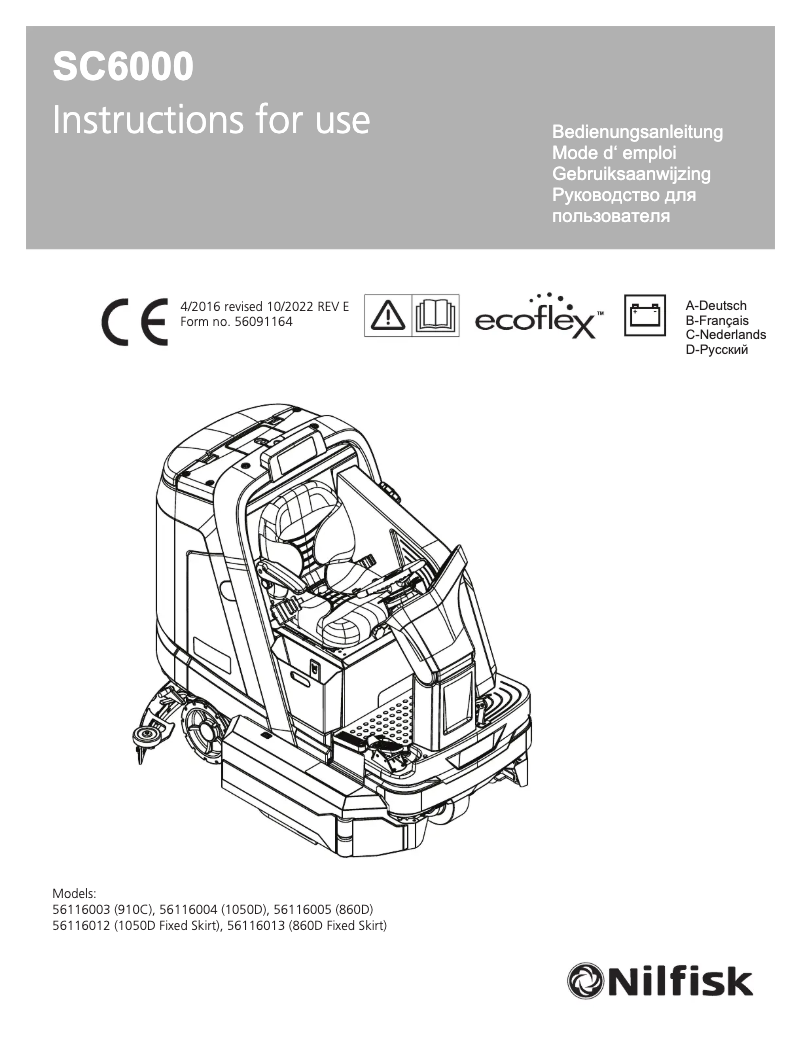 SC6000
Instructions for use

Bedienungsanleitung
Mode d' emploi
Gebruiksaanwijzing
Руководство для пользователя

CE

4/2016 revised 10/2022 REV E
Form no. 56091164

ecoflex™

A-Deutsch
B-Français
C-Nederlands
D-Русский

Models:
56116003 (910C), 56116004 (1050D), 56116005 (860D)
56116012 (1050D Fixed Skirt), 56116013 (860D Fixed Skirt)

Nilfisk