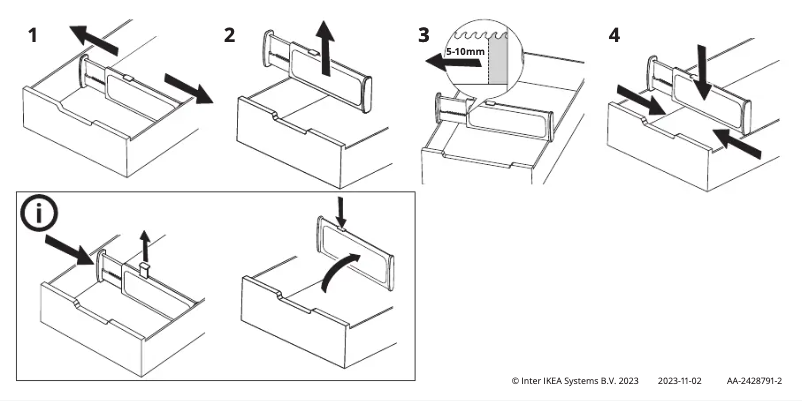 1

2

3

5-10mm

4

i

© Inter IKEA Systems B.V. 2023 2023-11-02 AA-2428791-2