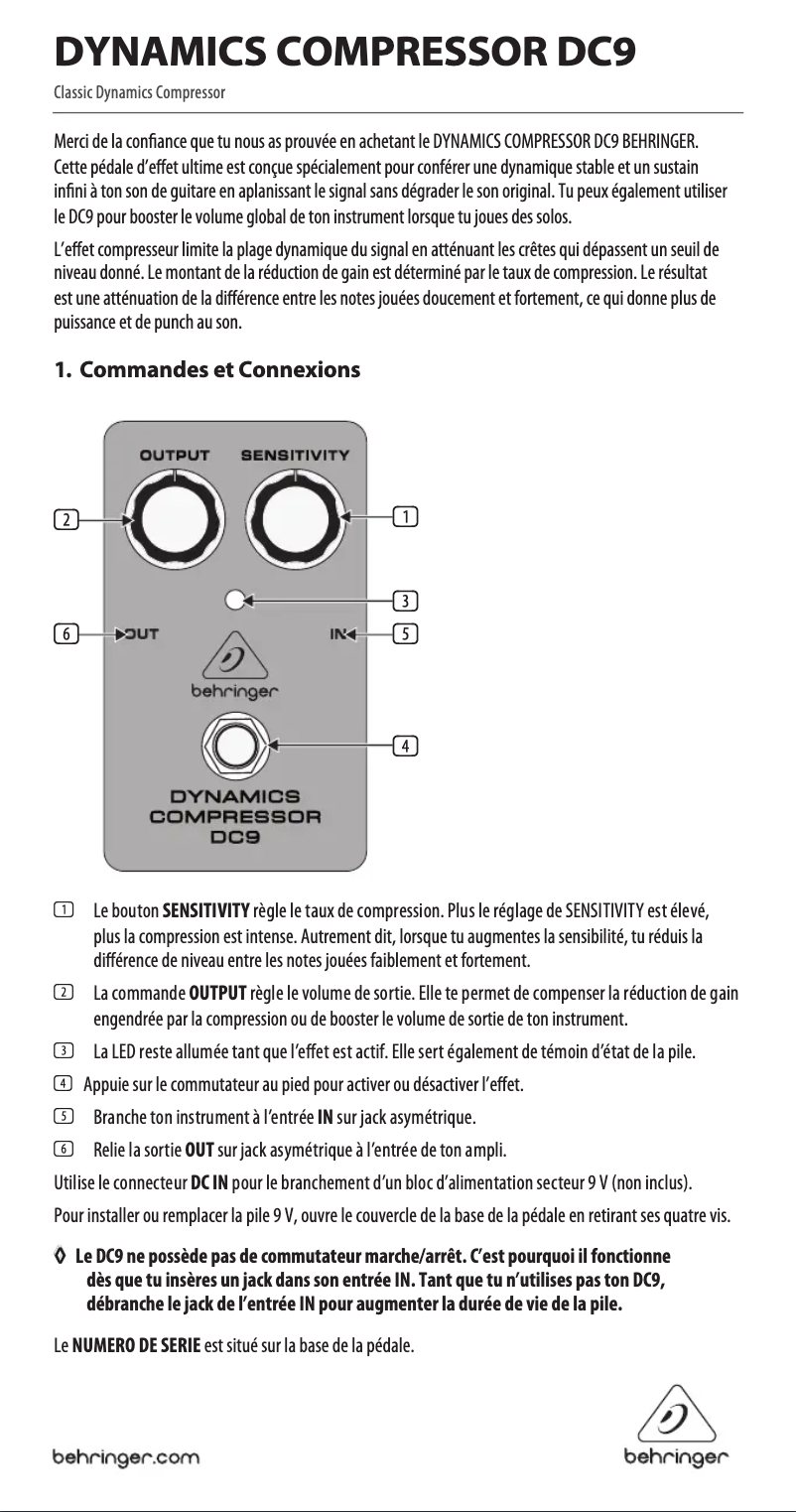 DYNAMICS COMPRESSOR DC9

Classic Dynamics Compressor

Merci de la confiance que tu nous as prouvée en achetant le DYNAMICS COMPRESSOR DC9 BEHRINGER. Cette pédale d'effet ultime est conçue spécialement pour conférer une dynamique stable et un sustain infini à ton son de guitare en aplanissant le signal sans dégrader le son original. Tu peux également utiliser le DC9 pour booster le volume global de ton instrument lorsque tu joues des solos.

L'effet compresseur limite la plage dynamique du signal en atténuant les crêtes qui dépassent un seuil de niveau donné. Le montant de la réduction de gain est déterminé par le taux de compression. Le résultat est une atténuation de la différence entre les notes jouées doucement et fortement, ce qui donne plus de puissance et de punch au son.

1. Commandes et Connexions

OUTPUT SENSITIVITY

2 1

3

6 OUT IN 5

behringer

4

DYNAMICS COMPRESSOR DC9

1 Le bouton SENSITIVITY règle le taux de compression. Plus le réglage de SENSITIVITY est élevé, plus la compression est intense. Autrement dit, lorsque tu augmentes la sensibilité, tu réduis la différence de niveau entre les notes jouées faiblement et fortement.

2 La commande OUTPUT règle le volume de sortie. Elle te permet de compenser la réduction de gain engendrée par la compression ou de booster le volume de sortie de ton instrument.

3 La LED reste allumée tant que l'effet est actif. Elle sert également de témoin d'état de la pile.

4 Appuie sur le commutateur au pied pour activer ou désactiver l'effet.

5 Branche ton instrument à l'entrée IN sur jack asymétrique.

6 Relie la sortie OUT sur jack asymétrique à l'entrée de ton ampli.

Utilise le connecteur DC IN pour le branchement d'un bloc d'alimentation secteur 9 V (non inclus).

Pour installer ou remplacer la pile 9 V, ouvre le couvercle de la base de la pédale en retirant ses quatre vis.

◊ Le DC9 ne possède pas de commutateur marche/arrêt. C'est pourquoi il fonctionne dès que tu insères un jack dans son entrée IN. Tant que tu n'utilises pas ton DC9, débranche le jack de l'entrée IN pour augmenter la durée de vie de la pile.

Le NUMERO DE SERIE est situé sur la base de la pédale.

behringer.com

behringer