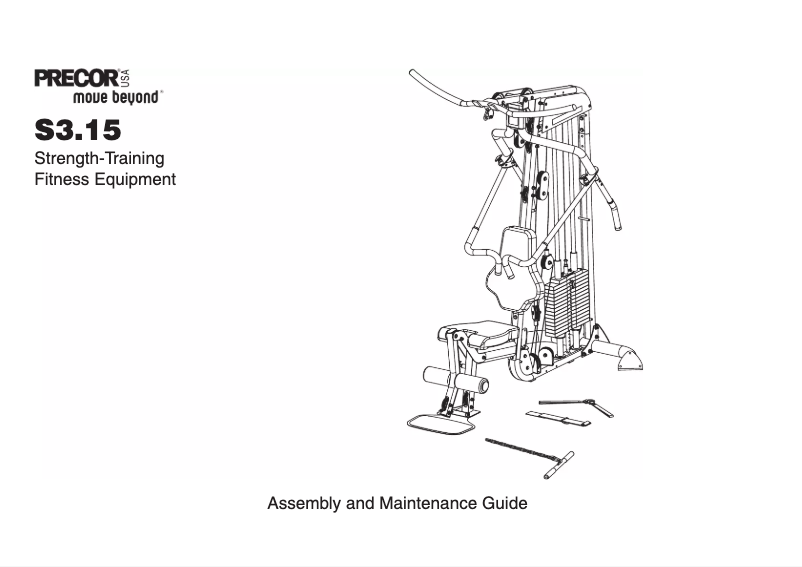 PRECOR USA
move beyond®

S3.15
Strength-Training
Fitness Equipment

Assembly and Maintenance Guide