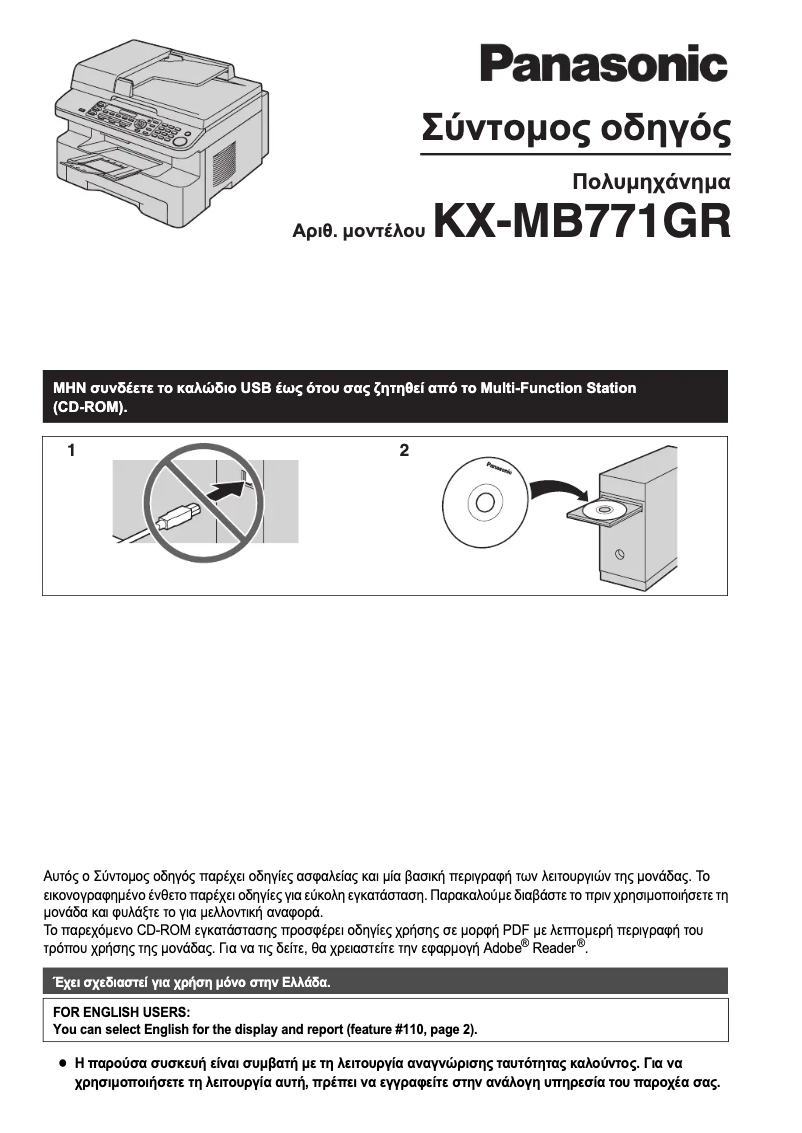 Panasonic

Σύντομος οδηγός

Πολυμηχάνημα

Αριθ. μοντέλου KX-MB771GR

ΜΗΝ συνδέετε το καλώδιο USB έως ότου σας ζητηθεί από το Multi-Function Station (CD-ROM).

1

2

Panasonic

Αυτός ο Σύντομος οδηγός παρέχει οδηγίες ασφαλείας και μία βασική περιγραφή των λειτουργιών της μονάδας. Το εικονογραφημένο ένθετο παρέχει οδηγίες για εύκολη εγκατάσταση. Παρακαλούμε διαβάστε το πριν χρησιμοποιήσετε τη μονάδα και φυλάξτε το για μελλοντική αναφορά.
Το παρεχόμενο CD-ROM εγκατάστασης προσφέρει οδηγίες χρήσης σε μορφή PDF με λεπτομερή περιγραφή του τρόπου χρήσης της μονάδας. Για να τις δείτε, θα χρειαστείτε την εφαρμογή Adobe® Reader®.

Έχει σχεδιαστεί για χρήση μόνο στην Ελλάδα.

FOR ENGLISH USERS:
You can select English for the display and report (feature #110, page 2).

● Η παρούσα συσκευή είναι συμβατή με τη λειτουργία αναγνώρισης ταυτότητας καλούντος. Για να χρησιμοποιήσετε τη λειτουργία αυτή, πρέπει να εγγραφείτε στην ανάλογη υπηρεσία του παροχέα σας.