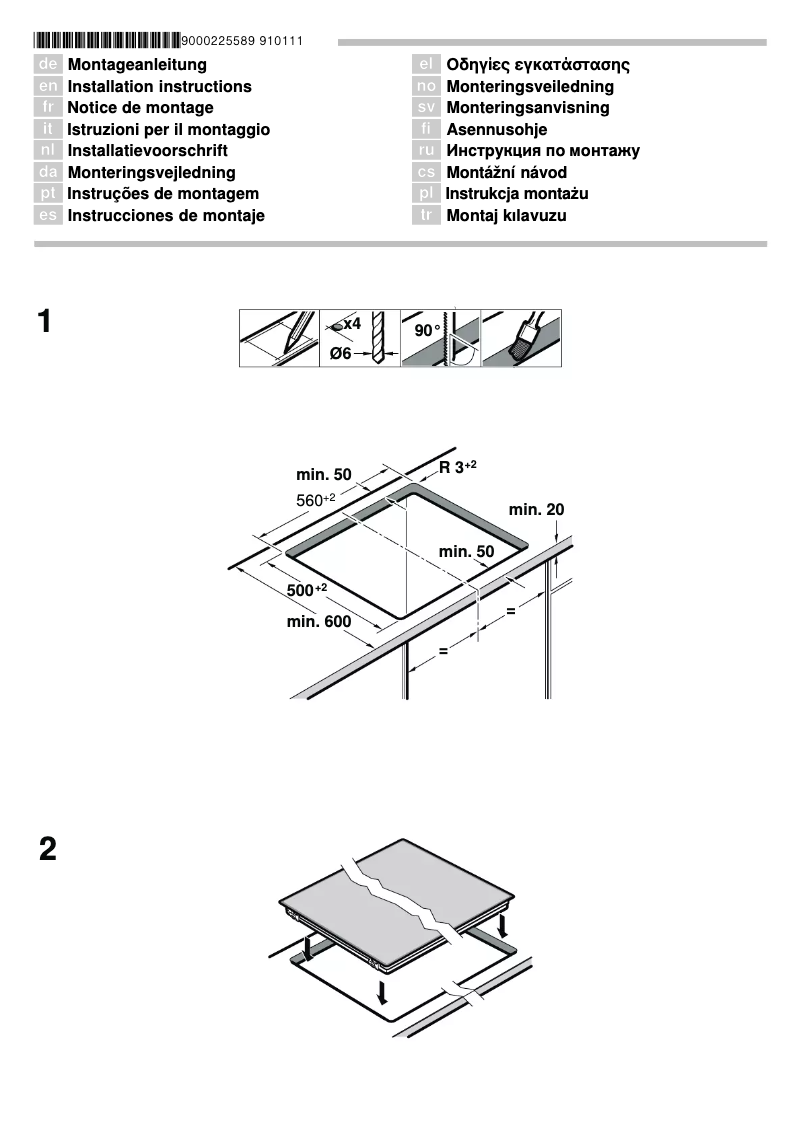 9000225589 910111

de Montageanleitung
en Installation instructions
fr Notice de montage
it Istruzioni per il montaggio
nl Installatievoorschrift
da Monteringsvejledning
pt Instruções de montagem
es Instrucciones de montaje

el Οδηγίες εγκατάστασης
no Monteringsveiledning
sv Monteringsanvisning
fi Asennusohje
ru Инструкция по монтажу
cs Montážní návod
pl Instrukcja montażu
tr Montaj kılavuzu

1

x4
Ø6
90°

min. 50
R $3^{+2}$
$560^{+2}$
min. 20
min. 50
$500^{+2}$
min. 600
=
=

2