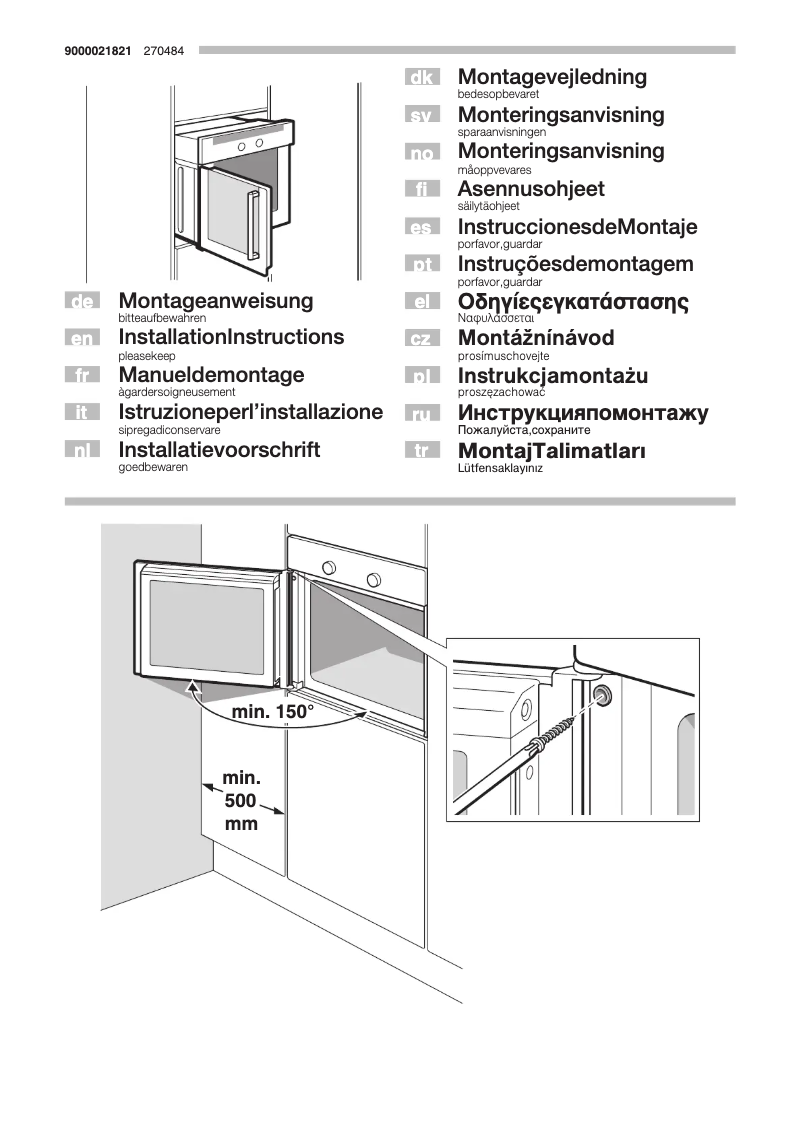 9000021821 270484

de Montageanweisung
bitteaufbewahren

en InstallationInstructions
pleasekeep

fr Manueldemontage
àgardersoigneusement

it Istruzioneperl'installazione
sipregadiconservare

nl Installatievoorschrift
goedbewaren

dk Montagevejledning
bedesopbevaret

sv Monteringsanvisning
sparaanvisningen

no Monteringsanvisning
måoppvevares

fi Asennusohjeet
säilytäohjeet

es InstruccionesdeMontaje
porfavor,guardar

pt Instruçõesdemontagem
porfavor,guardar

el Οδηγίεςεγκατάστασης
Ναφυλάσσεται

cz Montážnínávod
prosímuschovejte

pl Instrukcjamontażu
proszęzachować

ru Инструкцияпомонтажу
Пожалуйста,сохраните

tr MontajTalimatları
Lütfensaklayınız

min. 150°

min.
500
mm