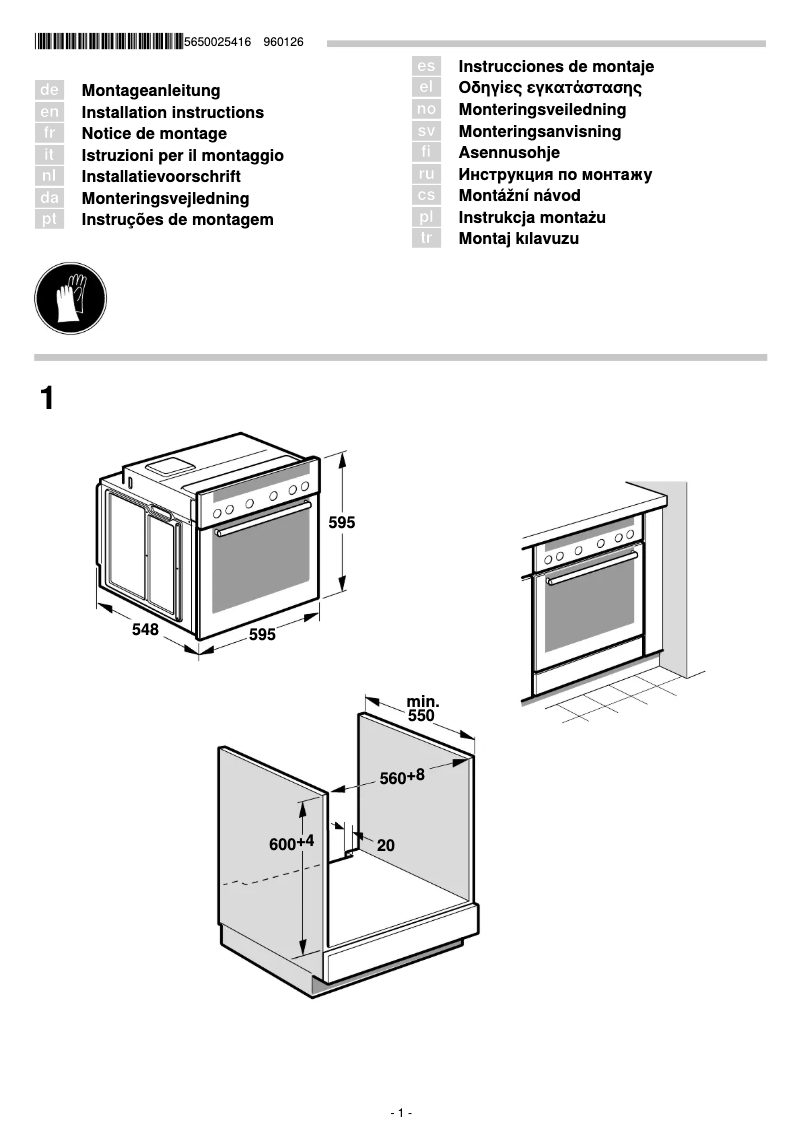 5650025416 960126

de Montageanleitung
en Installation instructions
fr Notice de montage
it Istruzioni per il montaggio
nl Installatievoorschrift
da Monteringsvejledning
pt Instruções de montagem

es Instrucciones de montaje
el Οδηγίες εγκατάστασης
no Monteringsveiledning
sv Monteringsanvisning
fi Asennusohje
ru Инструкция по монтажу
cs Montážní návod
pl Instrukcja montażu
tr Montaj kılavuzu

1

595
548
595

min. 550
560+8
600+4
20

- 1 -