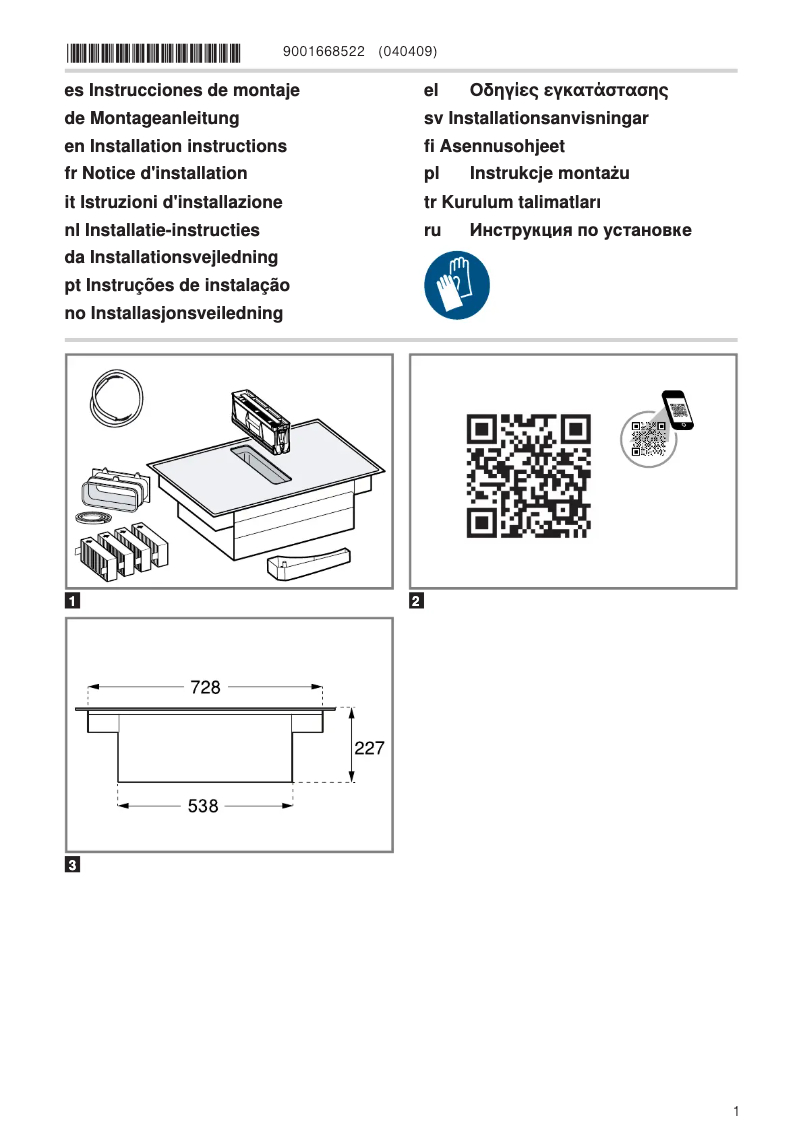 9001668522 (040409)

es Instrucciones de montaje
de Montageanleitung
en Installation instructions
fr Notice d'installation
it Istruzioni d'installazione
nl Installatie-instructies
da Installationsvejledning
pt Instruções de instalação
no Installasjonsveiledning

el Οδηγίες εγκατάστασης
sv Installationsanvisningar
fi Asennusohjeet
pl Instrukcje montażu
tr Kurulum talimatları
ru Инструкция по установке

1

2

728

227

538

3

1