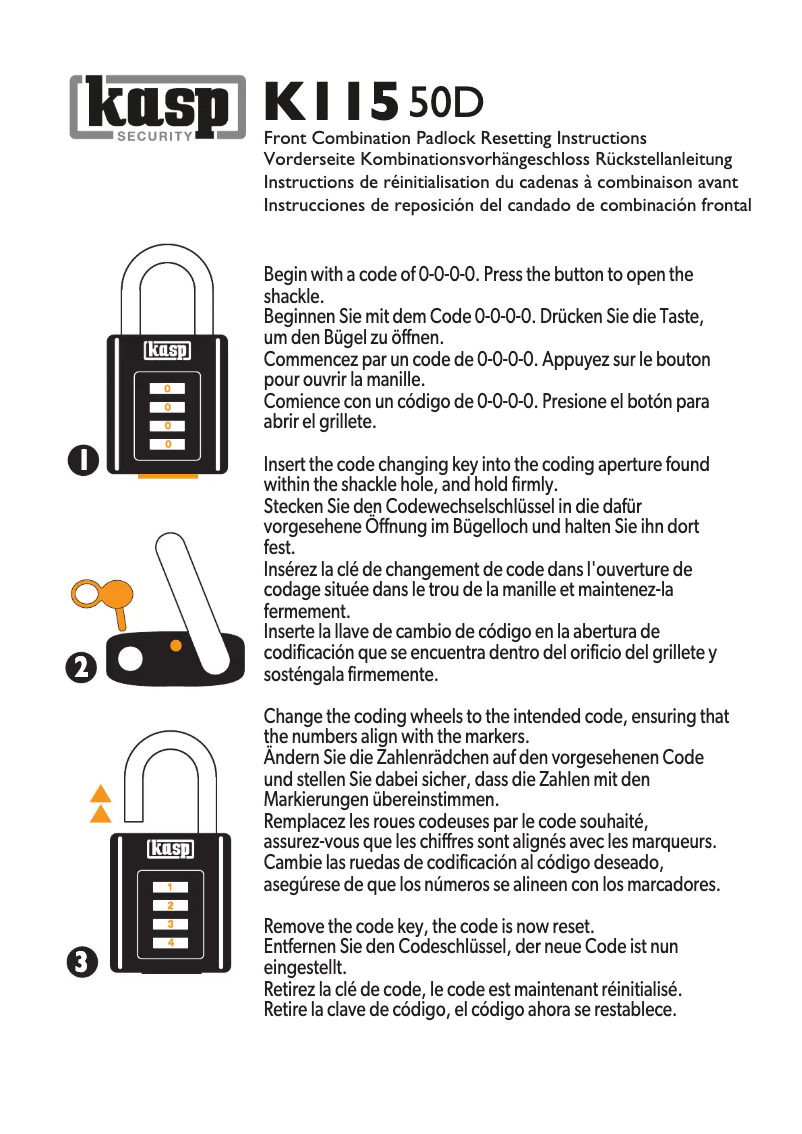 kasp
SECURITY

K115 50D

Front Combination Padlock Resetting Instructions
Vorderseite Kombinationsvorhängeschloss Rückstellanleitung
Instructions de réinitialisation du cadenas à combinaison avant
Instrucciones de reposición del candado de combinación frontal

kasp
0
0
0
0

1

Begin with a code of 0-0-0-0. Press the button to open the shackle.
Beginnen Sie mit dem Code 0-0-0-0. Drücken Sie die Taste, um den Bügel zu öffnen.
Commencez par un code de 0-0-0-0. Appuyez sur le bouton pour ouvrir la manille.
Comience con un código de 0-0-0-0. Presione el botón para abrir el grillete.

2

Insert the code changing key into the coding aperture found within the shackle hole, and hold firmly.
Stecken Sie den Codewechselschlüssel in die dafür vorgesehene Öffnung im Bügelloch und halten Sie ihn dort fest.
Insérez la clé de changement de code dans l'ouverture de codage située dans le trou de la manille et maintenez-la fermement.
Inserte la llave de cambio de código en la abertura de codificación que se encuentra dentro del orificio del grillete y sosténgala firmemente.

kasp
1
2
3
4

3

Change the coding wheels to the intended code, ensuring that the numbers align with the markers.
Ändern Sie die Zahlenrädchen auf den vorgesehenen Code und stellen Sie dabei sicher, dass die Zahlen mit den Markierungen übereinstimmen.
Remplacez les roues codeuses par le code souhaité, assurez-vous que les chiffres sont alignés avec les marqueurs.
Cambie las ruedas de codificación al código deseado, asegúrese de que los números se alineen con los marcadores.

Remove the code key, the code is now reset.
Entfernen Sie den Codeschlüssel, der neue Code ist nun eingestellt.
Retirez la clé de code, le code est maintenant réinitialisé.
Retire la clave de código, el código ahora se restablece.