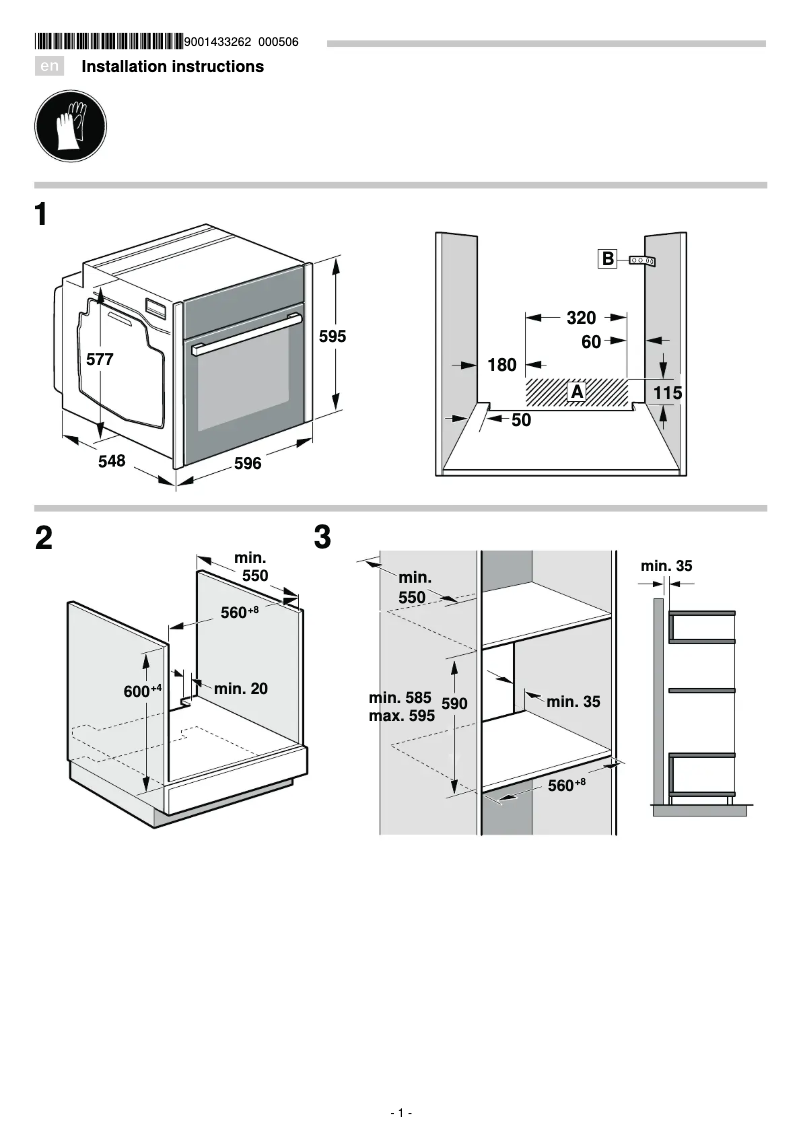 9001433262 000506

en Installation instructions

1

577

595

548

596

B

320

60

180

A

115

50

2

min. 550

$560^{+8}$

$600^{+4}$

min. 20

3

min. 550

min. 585 max. 595

590

min. 35

$560^{+8}$

min. 35

- 1 -