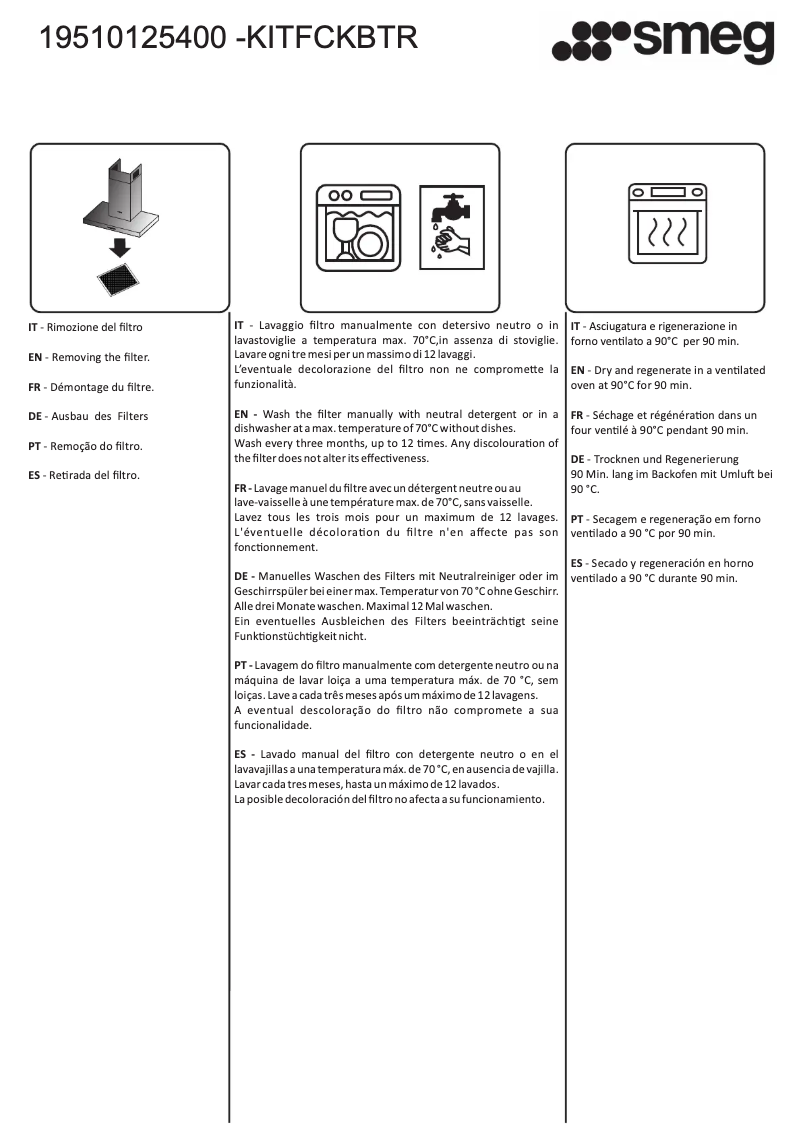 19510125400 -KITFCKBTR

smeg

IT - Rimozione del filtro

EN - Removing the filter.

FR - Démontage du filtre.

DE - Ausbau des Filters

PT - Remoção do filtro.

ES - Retirada del filtro.

IT - Lavaggio filtro manualmente con detersivo neutro o in lavastoviglie a temperatura max. 70°C,in assenza di stoviglie. Lavare ogni tre mesi per un massimo di 12 lavaggi. L'eventuale decolorazione del filtro non ne compromette la funzionalità.

EN - Wash the filter manually with neutral detergent or in a dishwasher at a max. temperature of 70°C without dishes. Wash every three months, up to 12 times. Any discolouration of the filter does not alter its effectiveness.

FR - Lavage manuel du filtre avec un détergent neutre ou au lave-vaisselle à une température max. de 70°C, sans vaisselle. Lavez tous les trois mois pour un maximum de 12 lavages. L'éventuelle décoloration du filtre n'en affecte pas son fonctionnement.

DE - Manuelles Waschen des Filters mit Neutralreiniger oder im Geschirrspüler bei einer max. Temperatur von 70 °C ohne Geschirr. Alle drei Monate waschen. Maximal 12 Mal waschen. Ein eventuelles Ausbleichen des Filters beeinträchtigt seine Funktionstüchtigkeit nicht.

PT - Lavagem do filtro manualmente com detergente neutro ou na máquina de lavar loiça a uma temperatura máx. de 70 °C, sem loiças. Lave a cada três meses após um máximo de 12 lavagens. A eventual descoloração do filtro não compromete a sua funcionalidade.

ES - Lavado manual del filtro con detergente neutro o en el lavavajillas a una temperatura máx. de 70 °C, en ausencia de vajilla. Lavar cada tres meses, hasta un máximo de 12 lavados. La posible decoloración del filtro no afecta a su funcionamiento.

IT - Asciugatura e rigenerazione in forno ventilato a 90°C per 90 min.

EN - Dry and regenerate in a ventilated oven at 90°C for 90 min.

FR - Séchage et régénération dans un four ventilé à 90°C pendant 90 min.

DE - Trocknen und Regenerierung 90 Min. lang im Backofen mit Umluft bei 90 °C.

PT - Secagem e regeneração em forno ventilado a 90 °C por 90 min.

ES - Secado y regeneración en horno ventilado a 90 °C durante 90 min.