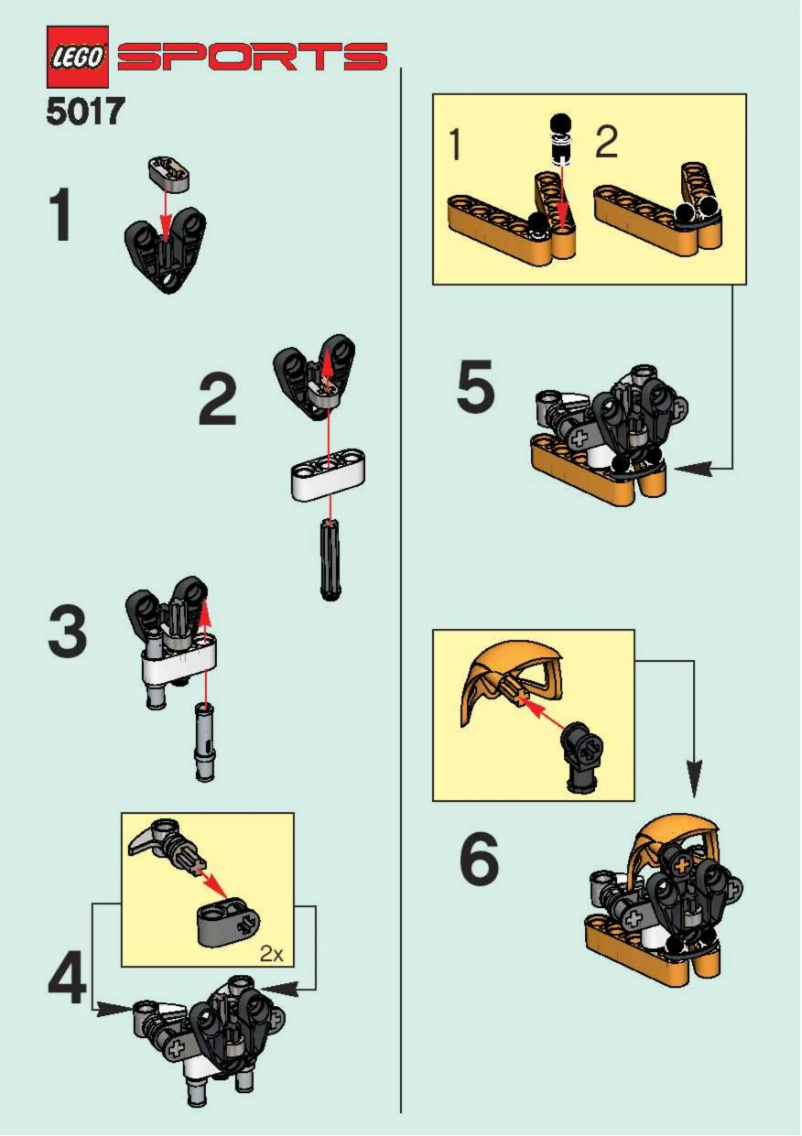 LEGO SPORTS
5017

1

2

3

2x

4

1 2

5

6