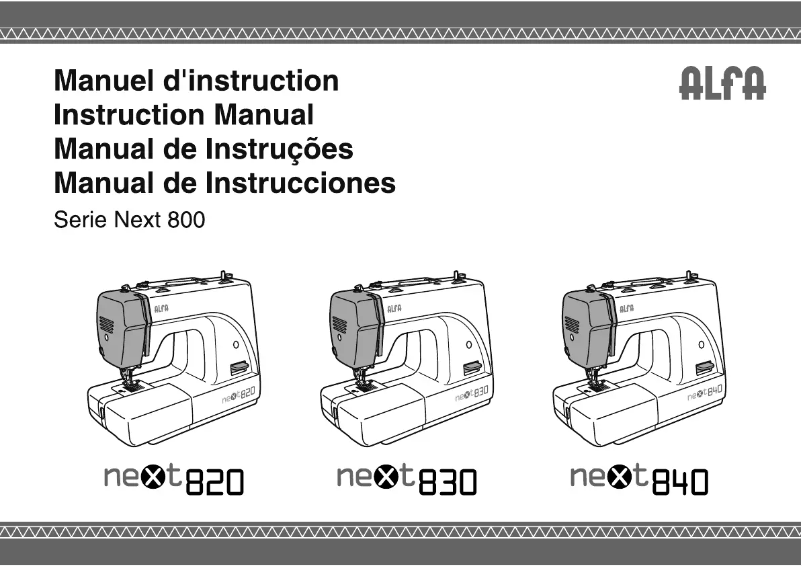 Manuel d'instruction
Instruction Manual
Manual de Instruções
Manual de Instrucciones

Serie Next 800

ALFA

ALFA

next 820

ALFA

next 830

ALFA

next 840

next 820

next 830

next 840