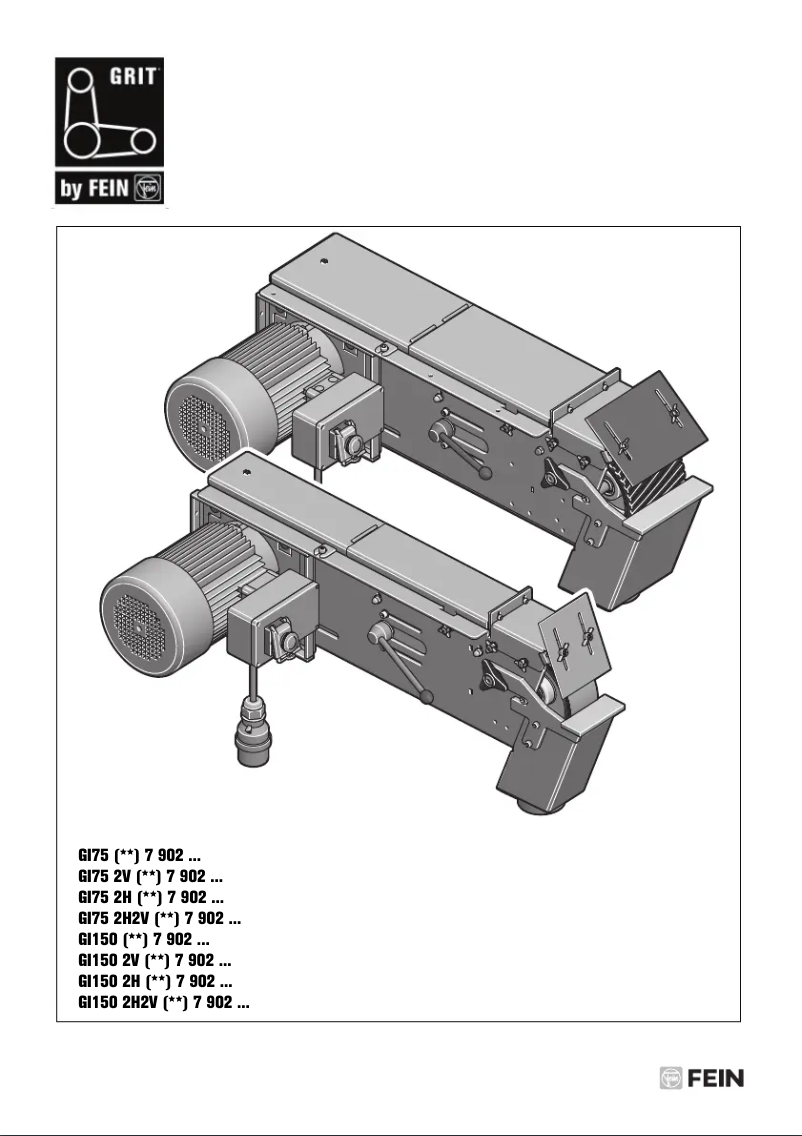 GRIT
by FEIN

GI75 (**) 7 902 ...
GI75 2V (**) 7 902 ...
GI75 2H (**) 7 902 ...
GI75 2H2V (**) 7 902 ...
GI150 (**) 7 902 ...
GI150 2V (**) 7 902 ...
GI150 2H (**) 7 902 ...
GI150 2H2V (**) 7 902 ...

FEIN