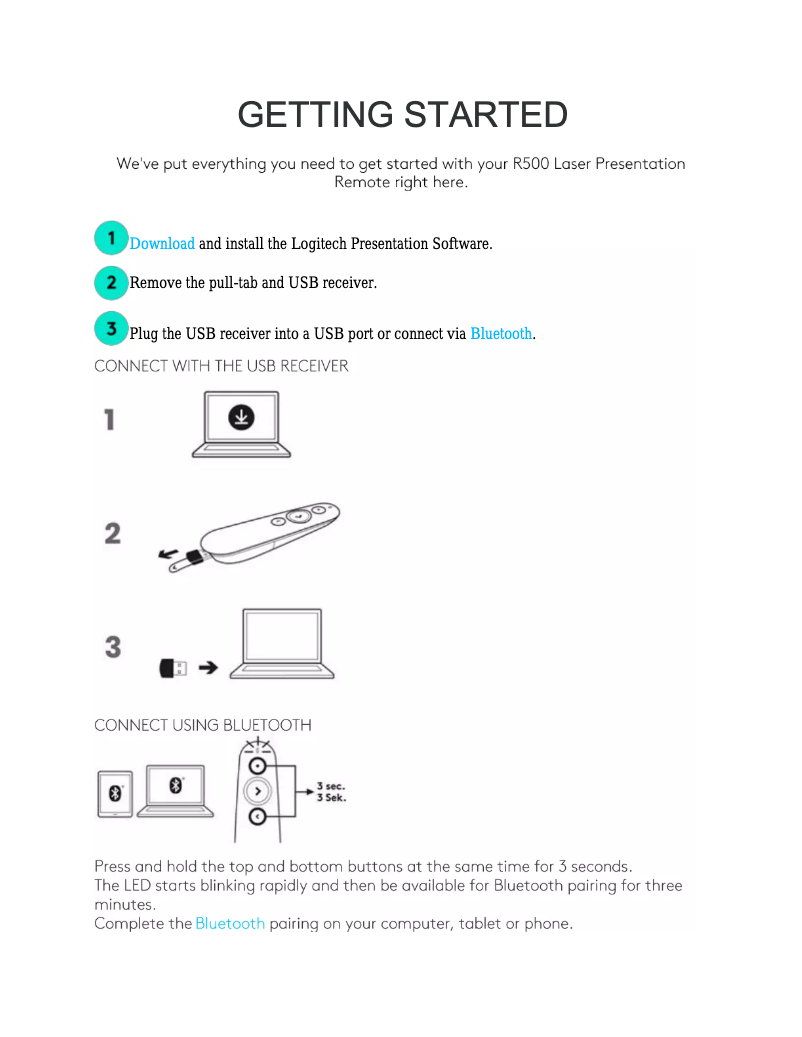 GETTING STARTED

We've put everything you need to get started with your R500 Laser Presentation Remote right here.

1 Download and install the Logitech Presentation Software.

2 Remove the pull-tab and USB receiver.

3 Plug the USB receiver into a USB port or connect via Bluetooth.

CONNECT WITH THE USB RECEIVER

1

2

3

CONNECT USING BLUETOOTH

3 sec.
3 Sek.

Press and hold the top and bottom buttons at the same time for 3 seconds.
The LED starts blinking rapidly and then be available for Bluetooth pairing for three minutes.
Complete the Bluetooth pairing on your computer, tablet or phone.