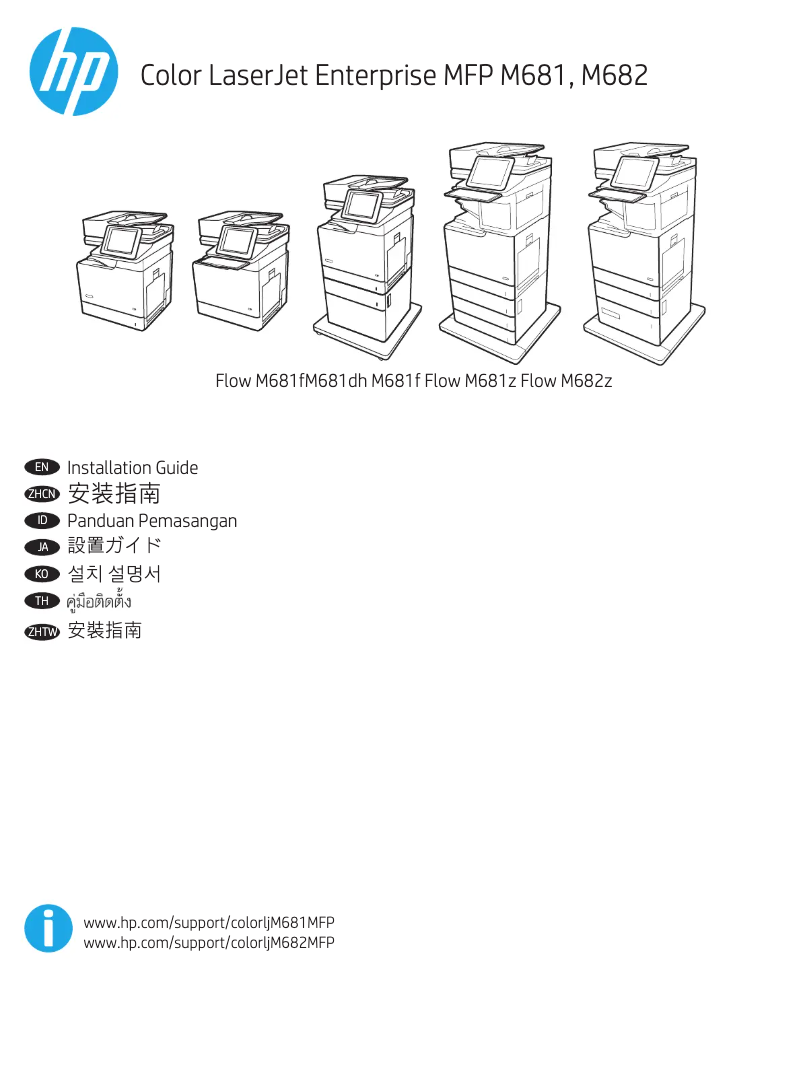 hp

Color LaserJet Enterprise MFP M681, M682

Flow M681fM681dh M681f Flow M681z Flow M682z

EN Installation Guide
ZHCN 安装指南
ID Panduan Pemasangan
JA 設置ガイド
KO 설치 설명서
TH คู่มือติดตั้ง
ZHTW 安裝指南

www.hp.com/support/colorljM681MFP
www.hp.com/support/colorljM682MFP