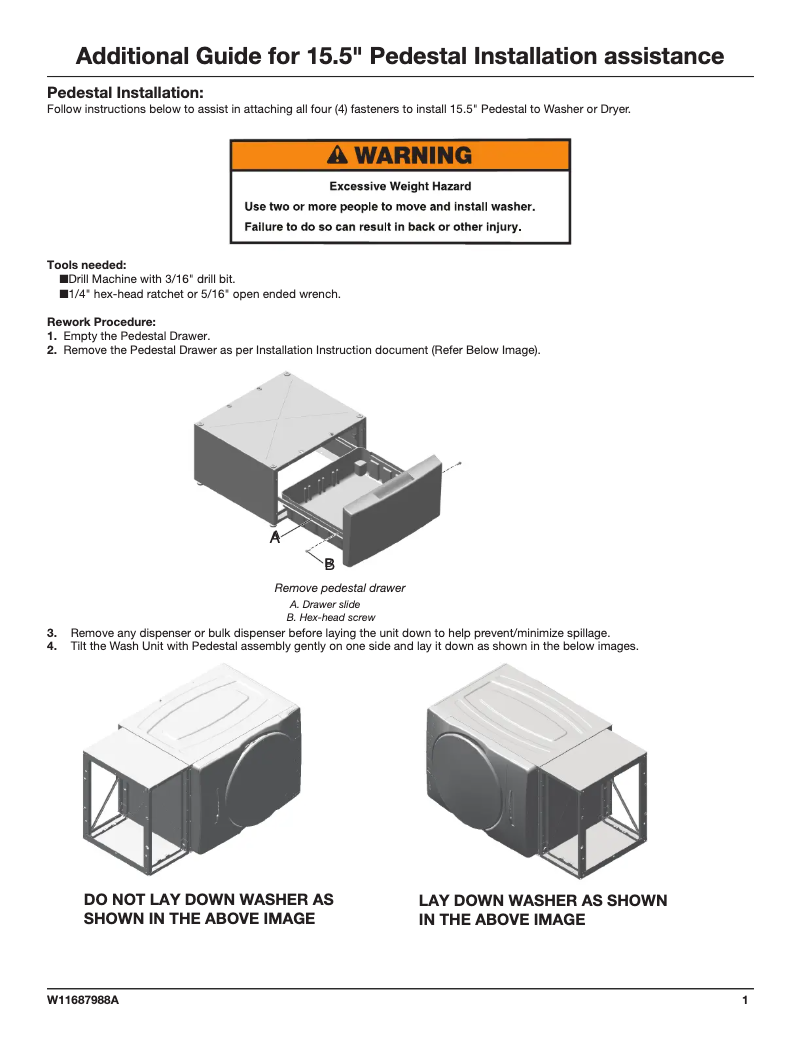 Additional Guide for 15.5" Pedestal Installation assistance

Pedestal Installation:
Follow instructions below to assist in attaching all four (4) fasteners to install 15.5" Pedestal to Washer or Dryer.

⚠ WARNING

Excessive Weight Hazard

Use two or more people to move and install washer.

Failure to do so can result in back or other injury.

Tools needed:
■Drill Machine with 3/16" drill bit.
■1/4" hex-head ratchet or 5/16" open ended wrench.

Rework Procedure:
1. Empty the Pedestal Drawer.
2. Remove the Pedestal Drawer as per Installation Instruction document (Refer Below Image).

A

B

Remove pedestal drawer
A. Drawer slide
B. Hex-head screw

3. Remove any dispenser or bulk dispenser before laying the unit down to help prevent/minimize spillage.
4. Tilt the Wash Unit with Pedestal assembly gently on one side and lay it down as shown in the below images.

DO NOT LAY DOWN WASHER AS SHOWN IN THE ABOVE IMAGE

LAY DOWN WASHER AS SHOWN IN THE ABOVE IMAGE

W11687988A

1