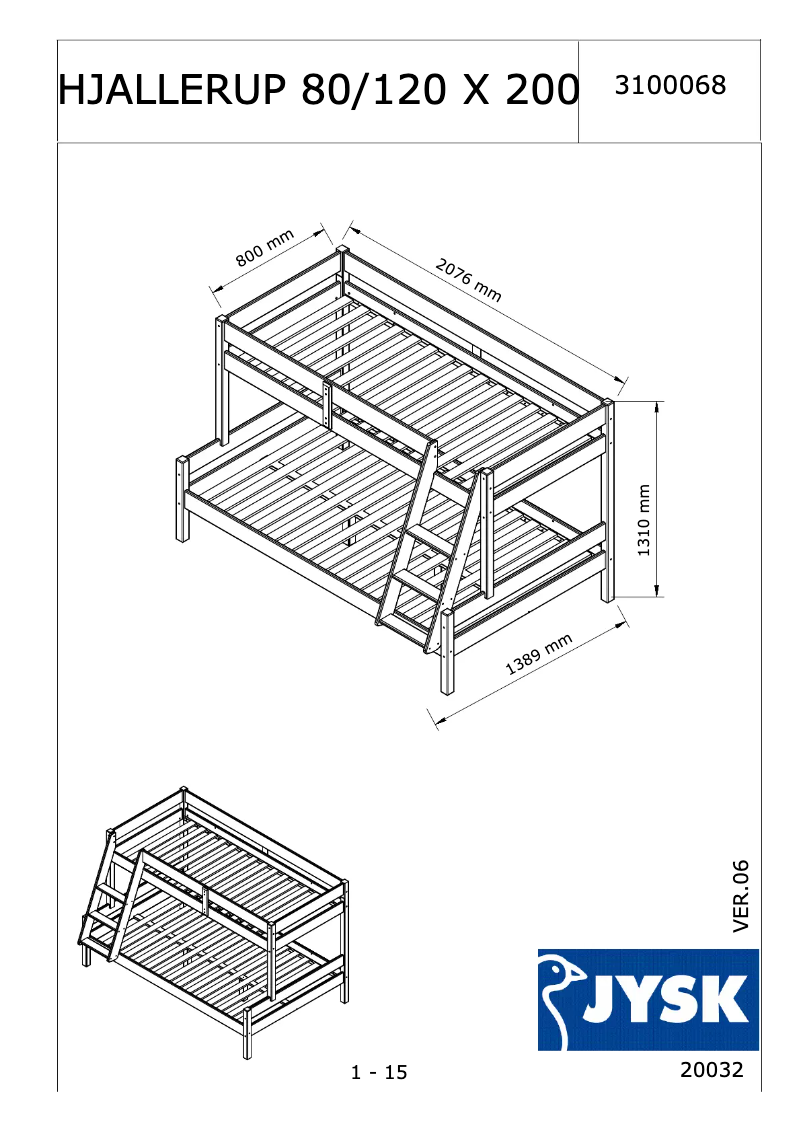 HJALLERUP 80/120 X 200

3100068

800 mm

2076 mm

1310 mm

1389 mm

VER.06

JYSK

1 - 15

20032