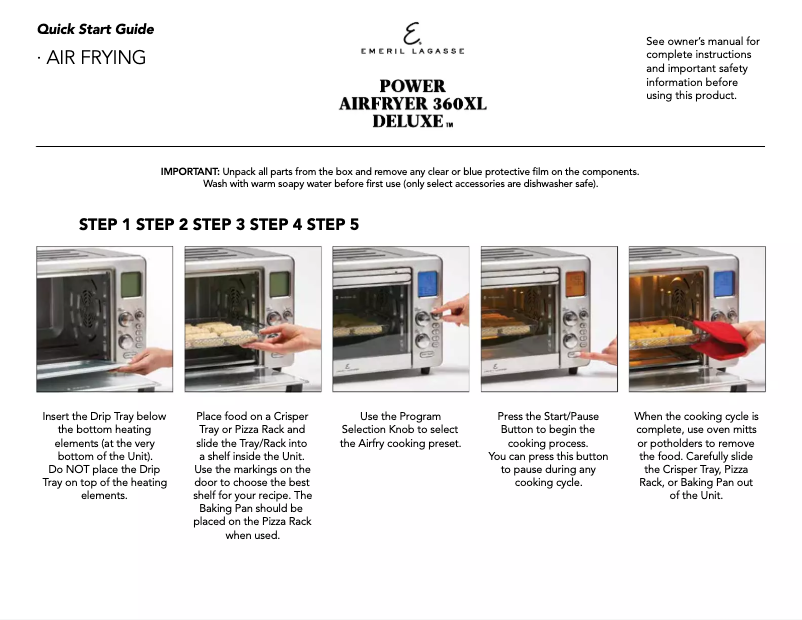 Quick Start Guide

· AIR FRYING

E.
EMERIL LAGASSE

POWER
AIRFRYER 360XL
DELUXE™

See owner's manual for complete instructions and important safety information before using this product.

IMPORTANT: Unpack all parts from the box and remove any clear or blue protective film on the components. Wash with warm soapy water before first use (only select accessories are dishwasher safe).

STEP 1 STEP 2 STEP 3 STEP 4 STEP 5

Insert the Drip Tray below the bottom heating elements (at the very bottom of the Unit). Do NOT place the Drip Tray on top of the heating elements.

Place food on a Crisper Tray or Pizza Rack and slide the Tray/Rack into a shelf inside the Unit. Use the markings on the door to choose the best shelf for your recipe. The Baking Pan should be placed on the Pizza Rack when used.

Use the Program Selection Knob to select the Airfry cooking preset.

Press the Start/Pause Button to begin the cooking process. You can press this button to pause during any cooking cycle.

When the cooking cycle is complete, use oven mitts or potholders to remove the food. Carefully slide the Crisper Tray, Pizza Rack, or Baking Pan out of the Unit.