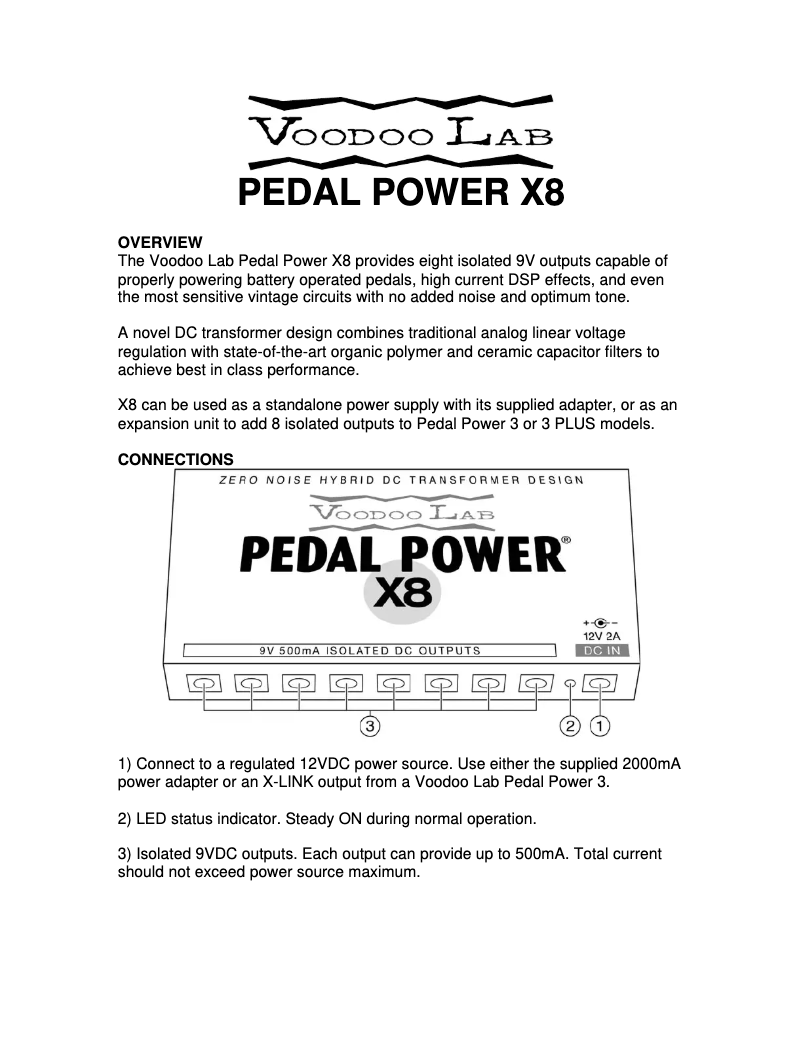 VOODOO LAB

PEDAL POWER X8

OVERVIEW
The Voodoo Lab Pedal Power X8 provides eight isolated 9V outputs capable of properly powering battery operated pedals, high current DSP effects, and even the most sensitive vintage circuits with no added noise and optimum tone.

A novel DC transformer design combines traditional analog linear voltage regulation with state-of-the-art organic polymer and ceramic capacitor filters to achieve best in class performance.

X8 can be used as a standalone power supply with its supplied adapter, or as an expansion unit to add 8 isolated outputs to Pedal Power 3 or 3 PLUS models.

CONNECTIONS

ZERO NOISE HYBRID DC TRANSFORMER DESIGN

VOODOO LAB

PEDAL POWER®

X8

12V 2A

DC IN

9V 500mA ISOLATED DC OUTPUTS

3

2

1

1) Connect to a regulated 12VDC power source. Use either the supplied 2000mA power adapter or an X-LINK output from a Voodoo Lab Pedal Power 3.

2) LED status indicator. Steady ON during normal operation.

3) Isolated 9VDC outputs. Each output can provide up to 500mA. Total current should not exceed power source maximum.