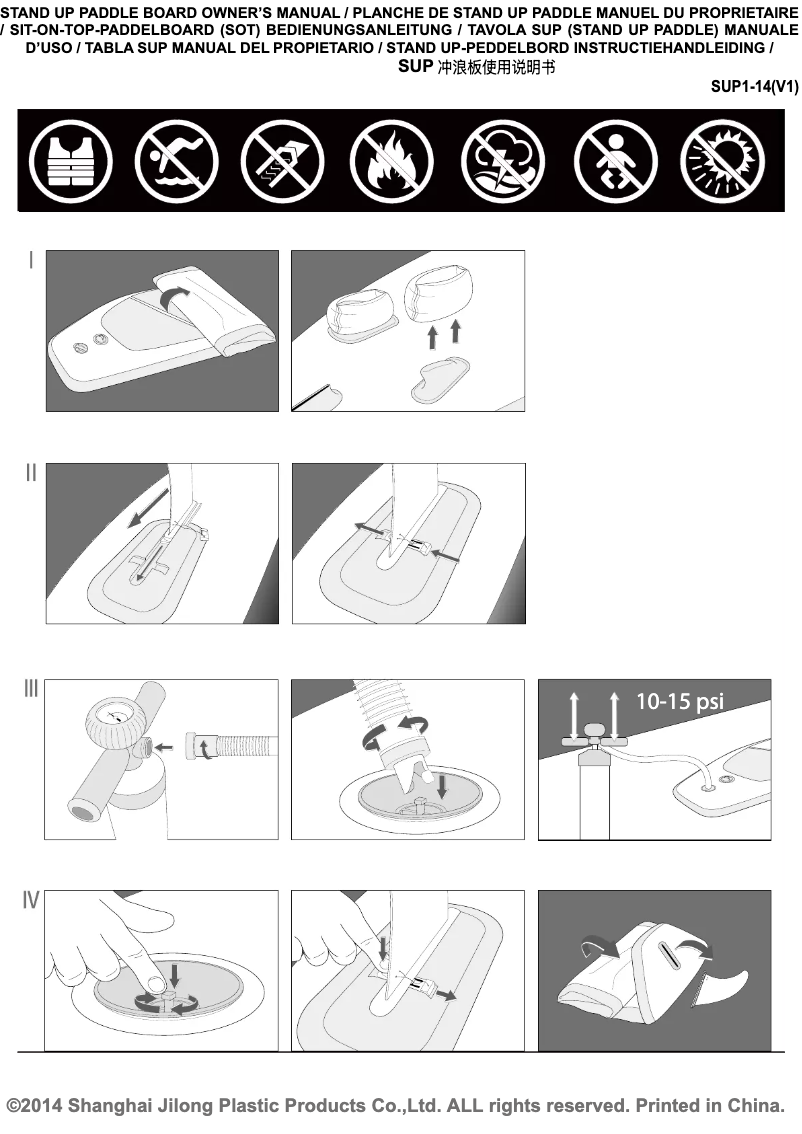 STAND UP PADDLE BOARD OWNER'S MANUAL / PLANCHE DE STAND UP PADDLE MANUEL DU PROPRIETAIRE / SIT-ON-TOP-PADDELBOARD (SOT) BEDIENUNGSANLEITUNG / TAVOLA SUP (STAND UP PADDLE) MANUALE D'USO / TABLA SUP MANUAL DEL PROPIETARIO / STAND UP-PEDDELBORD INSTRUCTIEHANDLEIDING / SUP 冲浪板使用说明书

SUP1-14(V1)

I

II

III

10-15 psi

IV

©2014 Shanghai Jilong Plastic Products Co.,Ltd. ALL rights reserved. Printed in China.