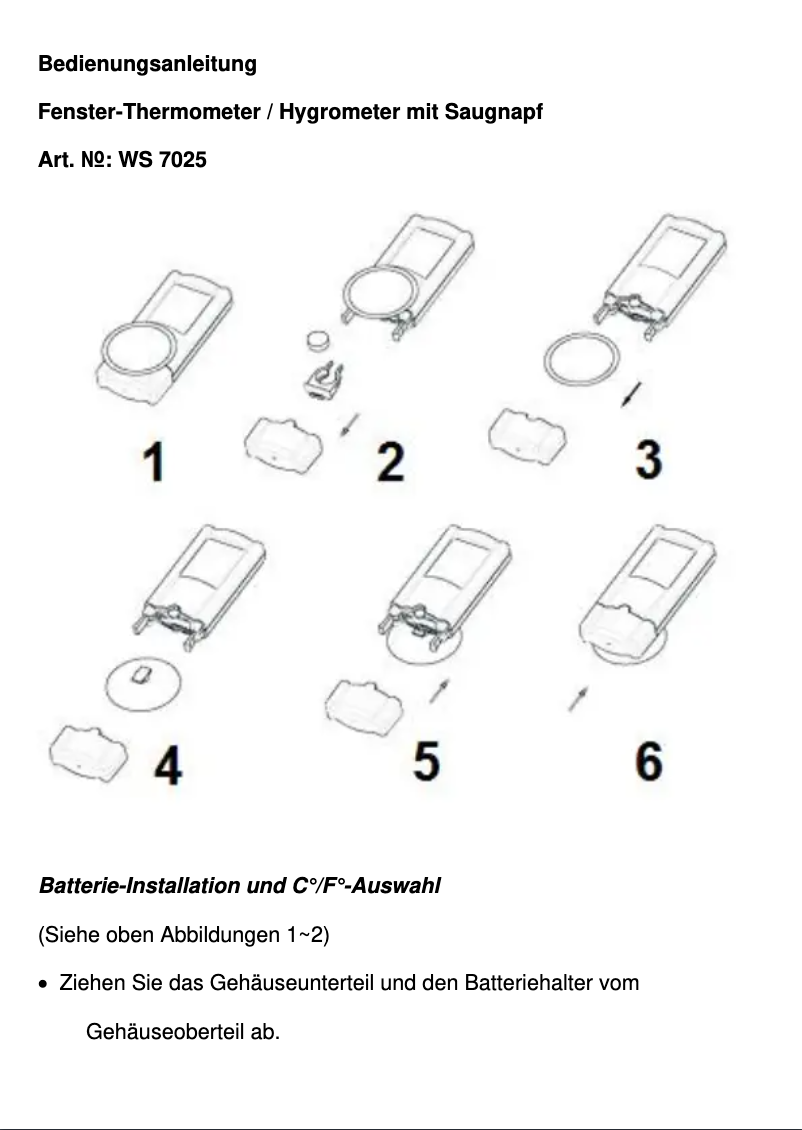 Bedienungsanleitung

Fenster-Thermometer / Hygrometer mit Saugnapf

Art. №: WS 7025

1

2

3

4

5

6

Batterie-Installation und C°/F°-Auswahl

(Siehe oben Abbildungen 1~2)

• Ziehen Sie das Gehäuseunterteil und den Batteriehalter vom Gehäuseoberteil ab.