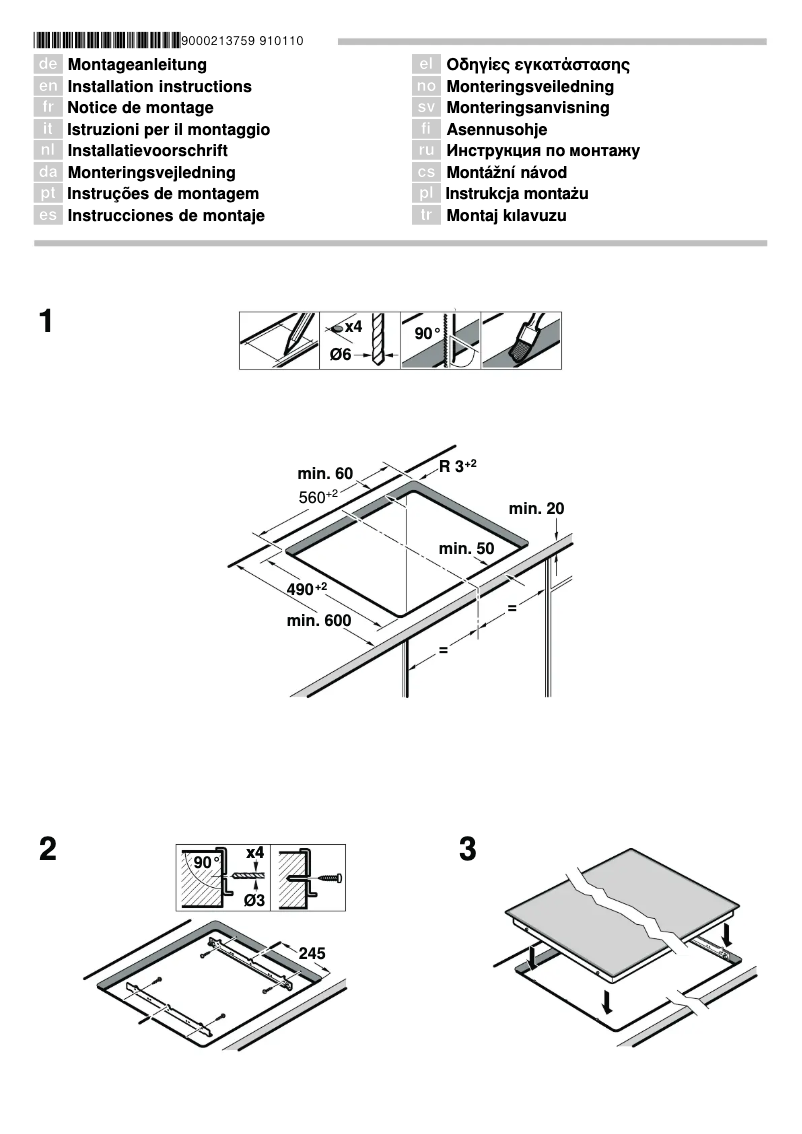 9000213759 910110

de Montageanleitung
en Installation instructions
fr Notice de montage
it Istruzioni per il montaggio
nl Installatievoorschrift
da Monteringsvejledning
pt Instruções de montagem
es Instrucciones de montaje

el Οδηγίες εγκατάστασης
no Monteringsveiledning
sv Monteringsanvisning
fi Asennusohje
ru Инструкция по монтажу
cs Montážní návod
pl Instrukcja montażu
tr Montaj kılavuzu

1

x4
Ø6
90°

min. 60
R $3^{+2}$
$560^{+2}$
min. 20
min. 50
$490^{+2}$
min. 600
=
=

2

90°
x4
Ø3
245

3