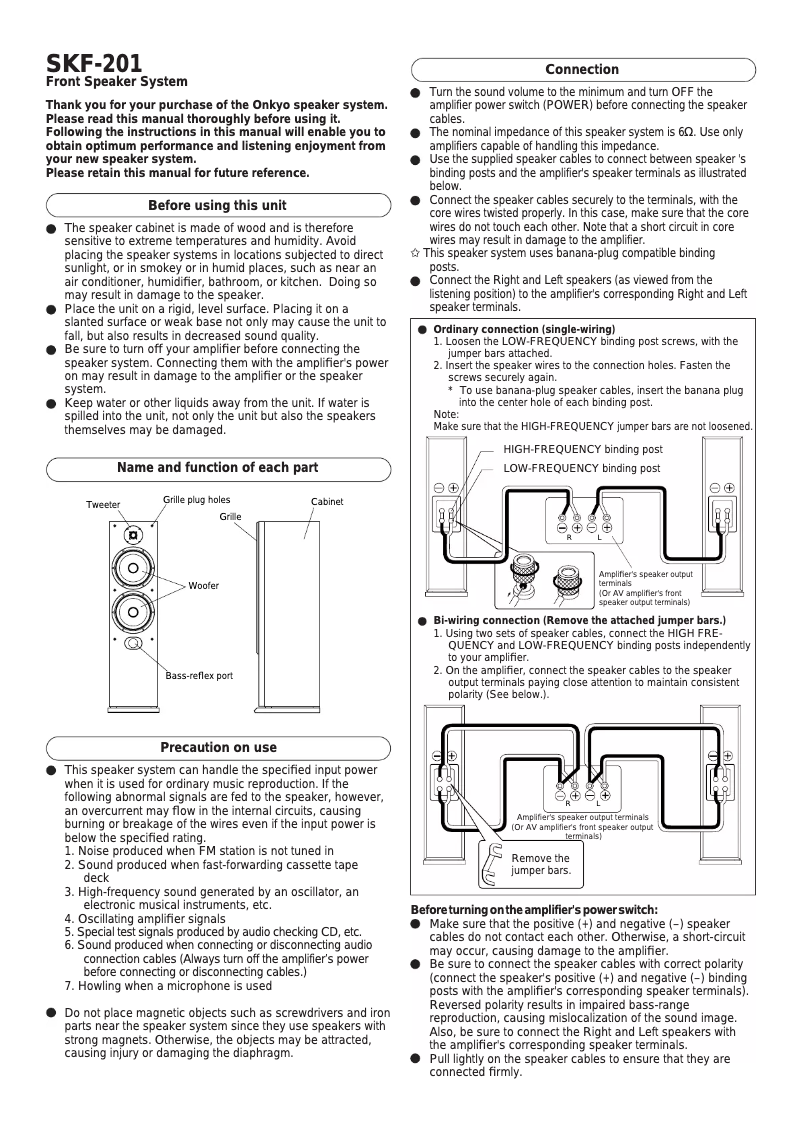 SKF-201
Front Speaker System

Thank you for your purchase of the Onkyo speaker system. Please read this manual thoroughly before using it. Following the instructions in this manual will enable you to obtain optimum performance and listening enjoyment from your new speaker system.
Please retain this manual for future reference.

Before using this unit

● The speaker cabinet is made of wood and is therefore sensitive to extreme temperatures and humidity. Avoid placing the speaker systems in locations subjected to direct sunlight, or in smokey or in humid places, such as near an air conditioner, humidifier, bathroom, or kitchen. Doing so may result in damage to the speaker.
● Place the unit on a rigid, level surface. Placing it on a slanted surface or weak base not only may cause the unit to fall, but also results in decreased sound quality.
● Be sure to turn off your amplifier before connecting the speaker system. Connecting them with the amplifier's power on may result in damage to the amplifier or the speaker system.
● Keep water or other liquids away from the unit. If water is spilled into the unit, not only the unit but also the speakers themselves may be damaged.

Name and function of each part

Tweeter
Grille plug holes
Grille
Cabinet
Woofer
Bass-reflex port

Precaution on use

● This speaker system can handle the specified input power when it is used for ordinary music reproduction. If the following abnormal signals are fed to the speaker, however, an overcurrent may flow in the internal circuits, causing burning or breakage of the wires even if the input power is below the specified rating.
1. Noise produced when FM station is not tuned in
2. Sound produced when fast-forwarding cassette tape deck
3. High-frequency sound generated by an oscillator, an electronic musical instruments, etc.
4. Oscillating amplifier signals
5. Special test signals produced by audio checking CD, etc.
6. Sound produced when connecting or disconnecting audio connection cables (Always turn off the amplifier's power before connecting or disconnecting cables.)
7. Howling when a microphone is used

● Do not place magnetic objects such as screwdrivers and iron parts near the speaker system since they use speakers with strong magnets. Otherwise, the objects may be attracted, causing injury or damaging the diaphragm.

Connection

● Turn the sound volume to the minimum and turn OFF the amplifier power switch (POWER) before connecting the speaker cables.
● The nominal impedance of this speaker system is 6Ω. Use only amplifiers capable of handling this impedance.
● Use the supplied speaker cables to connect between speaker 's binding posts and the amplifier's speaker terminals as illustrated below.
● Connect the speaker cables securely to the terminals, with the core wires twisted properly. In this case, make sure that the core wires do not touch each other. Note that a short circuit in core wires may result in damage to the amplifier.
✩ This speaker system uses banana-plug compatible binding posts.
● Connect the Right and Left speakers (as viewed from the listening position) to the amplifier's corresponding Right and Left speaker terminals.

● Ordinary connection (single-wiring)
1. Loosen the LOW-FREQUENCY binding post screws, with the jumper bars attached.
2. Insert the speaker wires to the connection holes. Fasten the screws securely again.
* To use banana-plug speaker cables, insert the banana plug into the center hole of each binding post.
Note:
Make sure that the HIGH-FREQUENCY jumper bars are not loosened.

HIGH-FREQUENCY binding post
LOW-FREQUENCY binding post
R L
Amplifier's speaker output terminals
(Or AV amplifier's front speaker output terminals)

● Bi-wiring connection (Remove the attached jumper bars.)
1. Using two sets of speaker cables, connect the HIGH FREQUENCY and LOW-FREQUENCY binding posts independently to your amplifier.
2. On the amplifier, connect the speaker cables to the speaker output terminals paying close attention to maintain consistent polarity (See below.).

R L
Amplifier's speaker output terminals
(Or AV amplifier's front speaker output terminals)
Remove the jumper bars.

Before turning on the amplifier's power switch:
● Make sure that the positive (+) and negative (–) speaker cables do not contact each other. Otherwise, a short-circuit may occur, causing damage to the amplifier.
● Be sure to connect the speaker cables with correct polarity (connect the speaker's positive (+) and negative (–) binding posts with the amplifier's corresponding speaker terminals). Reversed polarity results in impaired bass-range reproduction, causing mislocalization of the sound image. Also, be sure to connect the Right and Left speakers with the amplifier's corresponding speaker terminals.
● Pull lightly on the speaker cables to ensure that they are connected firmly.