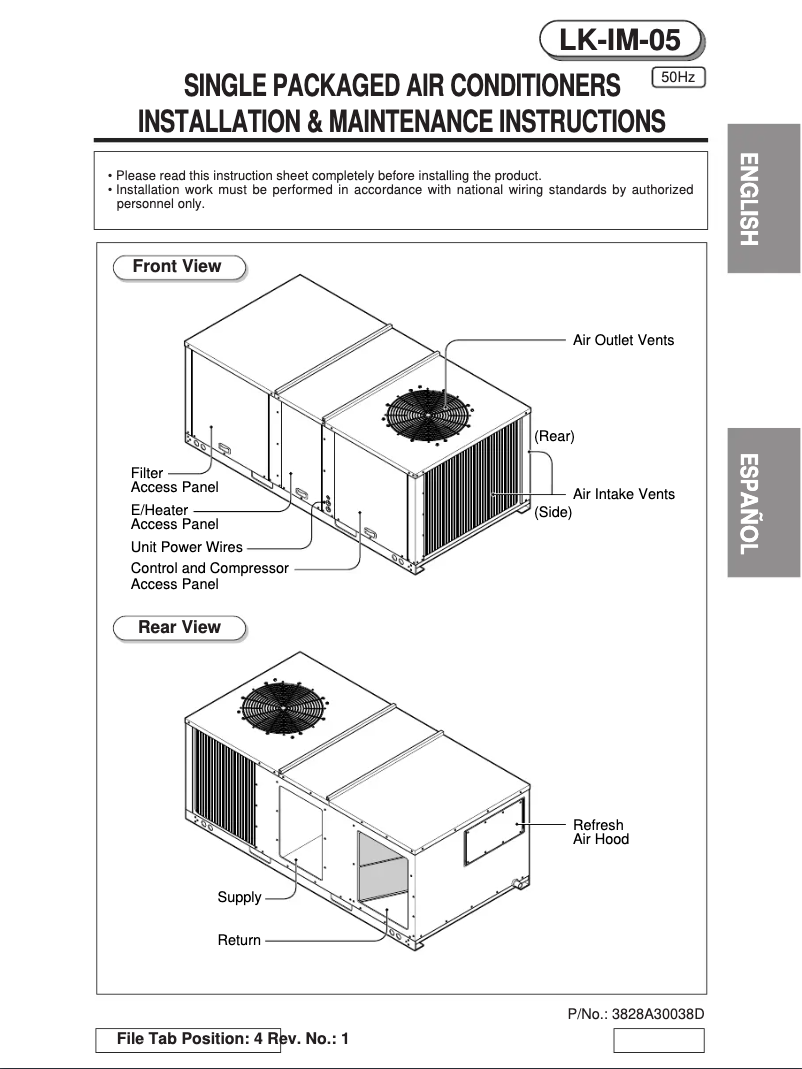 LK-IM-05

SINGLE PACKAGED AIR CONDITIONERS

50Hz

INSTALLATION & MAINTENANCE INSTRUCTIONS

ENGLISH

ESPAÑOL

• Please read this instruction sheet completely before installing the product.
• Installation work must be performed in accordance with national wiring standards by authorized personnel only.

Front View

Air Outlet Vents

(Rear)

Air Intake Vents

(Side)

Filter Access Panel

E/Heater Access Panel

Unit Power Wires

Control and Compressor Access Panel

Rear View

Refresh Air Hood

Supply

Return

P/No.: 3828A30038D

File Tab Position: 4 Rev. No.: 1