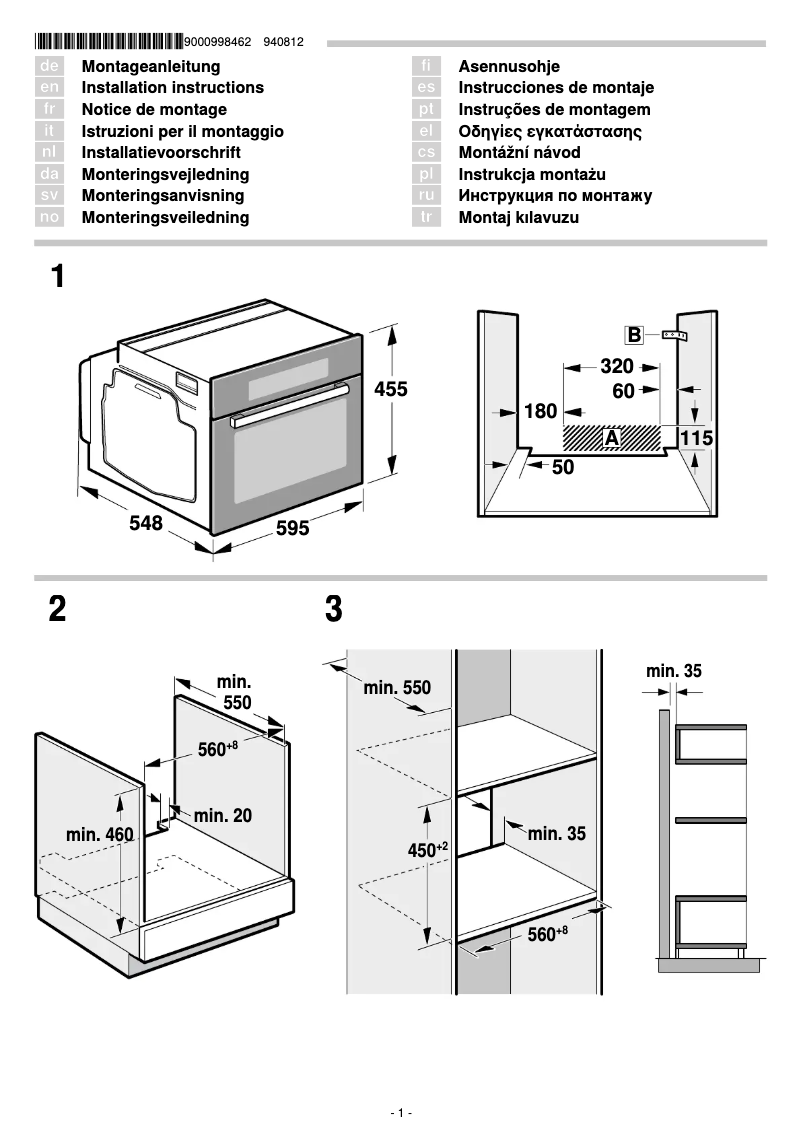 9000998462 940812

de Montageanleitung
en Installation instructions
fr Notice de montage
it Istruzioni per il montaggio
nl Installatievoorschrift
da Monteringsvejledning
sv Monteringsanvisning
no Monteringsveiledning

fi Asennusohje
es Instrucciones de montaje
pt Instruções de montagem
el Οδηγίες εγκατάστασης
cs Montážní návod
pl Instrukcja montażu
ru Инструкция по монтажу
tr Montaj kılavuzu

1

455
548
595

B
320
60
180
A
115
50

2

min. 550
$560^{+8}$
min. 20
min. 460

3

min. 550
min. 35
$450^{+2}$
$560^{+8}$

min. 35

- 1 -