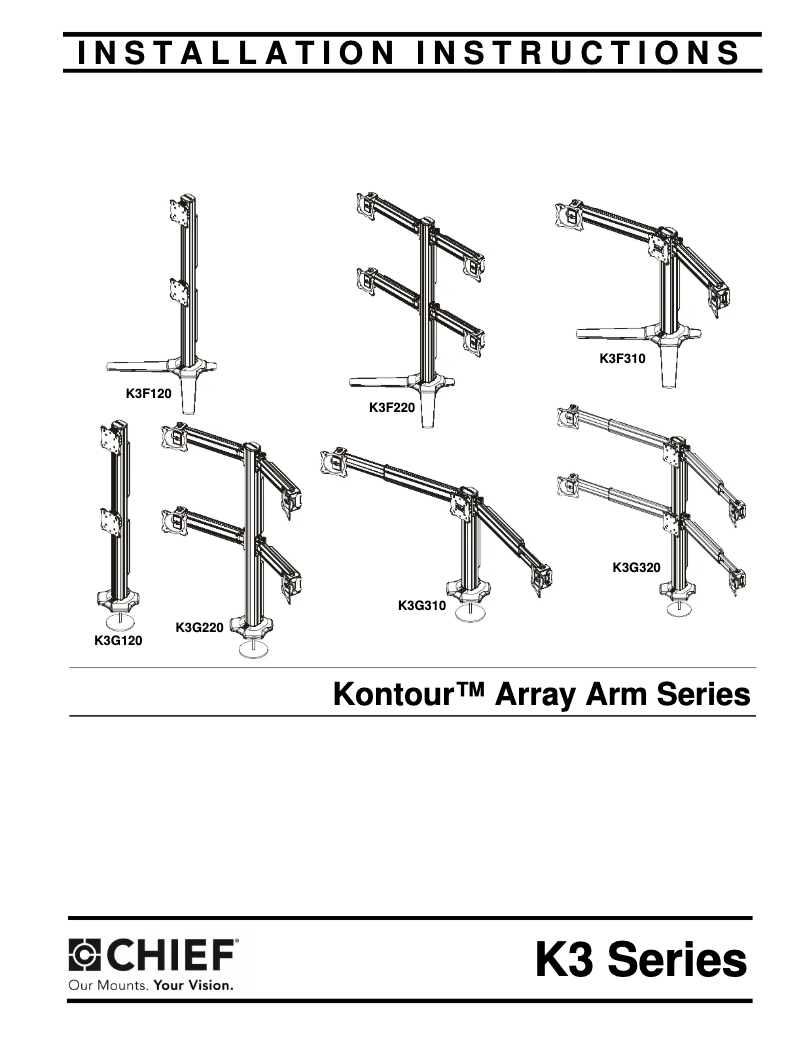 INSTALLATION INSTRUCTIONS

K3F120

K3F220

K3F310

K3G120

K3G220

K3G310

K3G320

Kontour™ Array Arm Series

CHIEF®
Our Mounts. Your Vision.

K3 Series