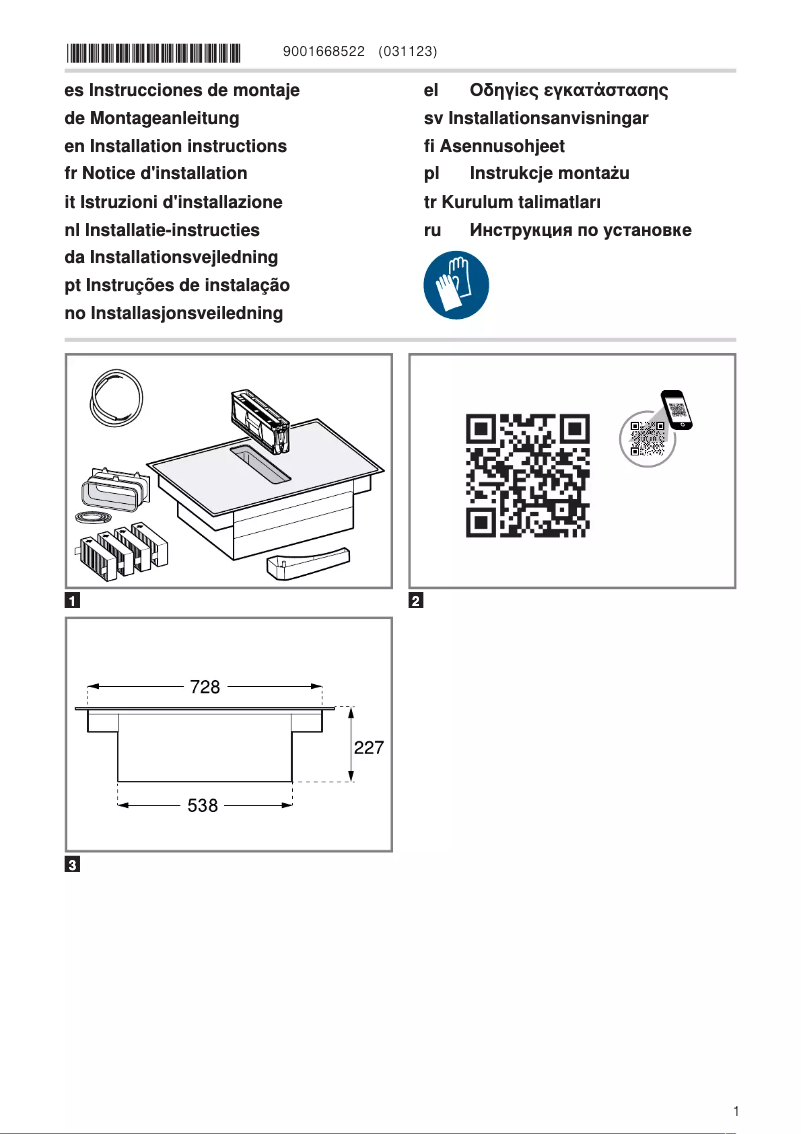 9001668522 (031123)

es Instrucciones de montaje
de Montageanleitung
en Installation instructions
fr Notice d'installation
it Istruzioni d'installazione
nl Installatie-instructies
da Installationsvejledning
pt Instruções de instalação
no Installasjonsveiledning

el Οδηγίες εγκατάστασης
sv Installationsanvisningar
fi Asennusohjeet
pl Instrukcje montażu
tr Kurulum talimatları
ru Инструкция по установке

1

2

728
227
538

3

1