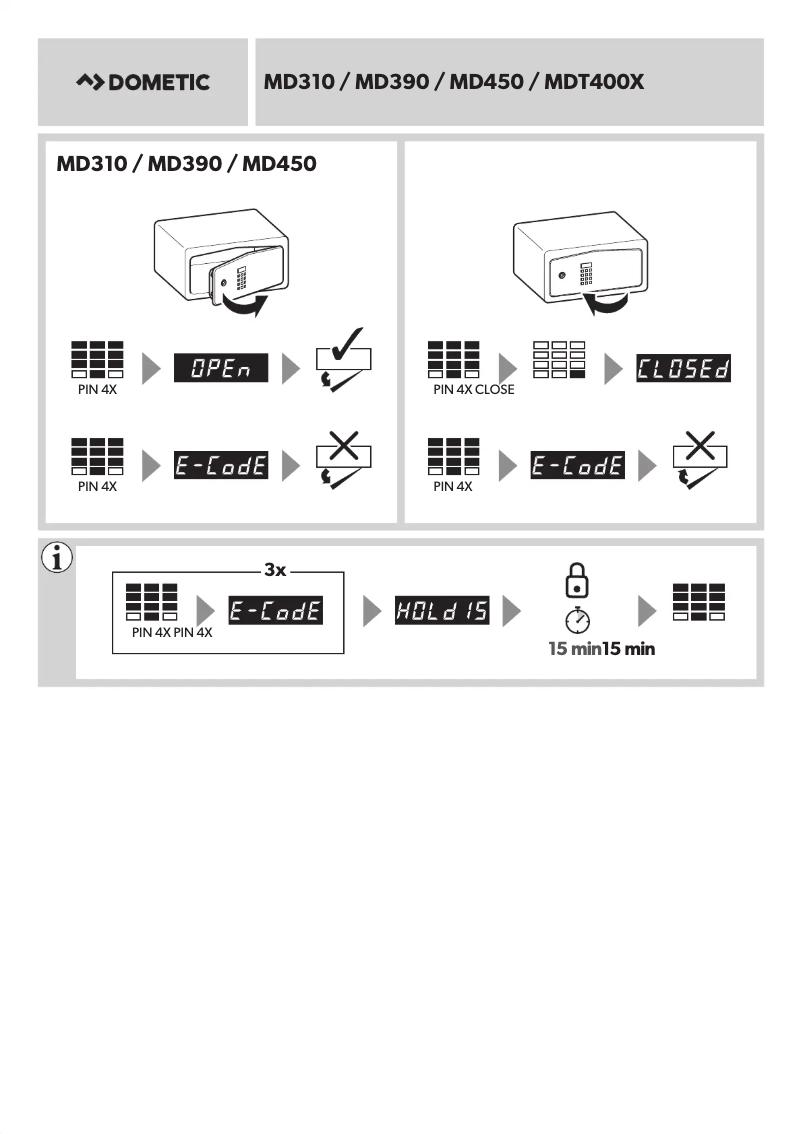 DOMETIC

MD310 / MD390 / MD450 / MDT400X

MD310 / MD390 / MD450

PIN 4X

OPEn

PIN 4X

E-CodE

PIN 4X CLOSE

CLOSEd

PIN 4X

E-CodE

3x

PIN 4X PIN 4X

E-CodE

HOLd 15

15 min15 min