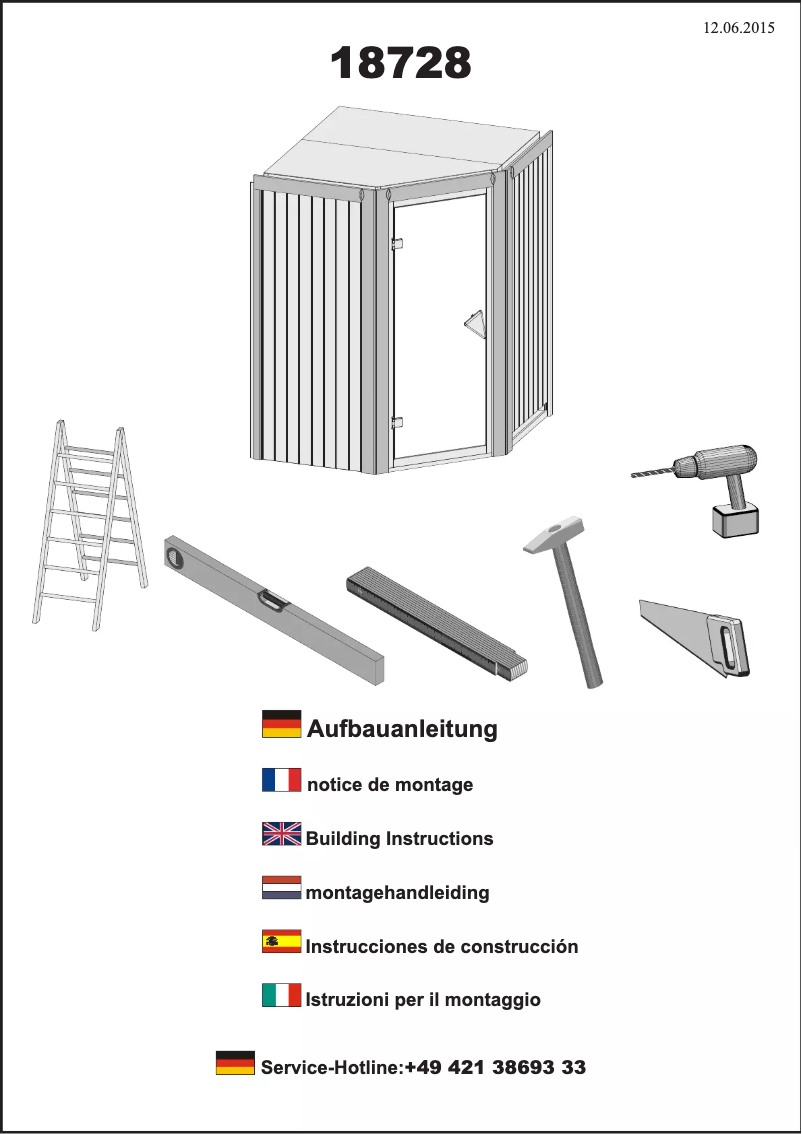 12.06.2015

18728

Aufbauanleitung

notice de montage

Building Instructions

montagehandleiding

Instrucciones de construcción

Istruzioni per il montaggio

Service-Hotline:+49 421 38693 33