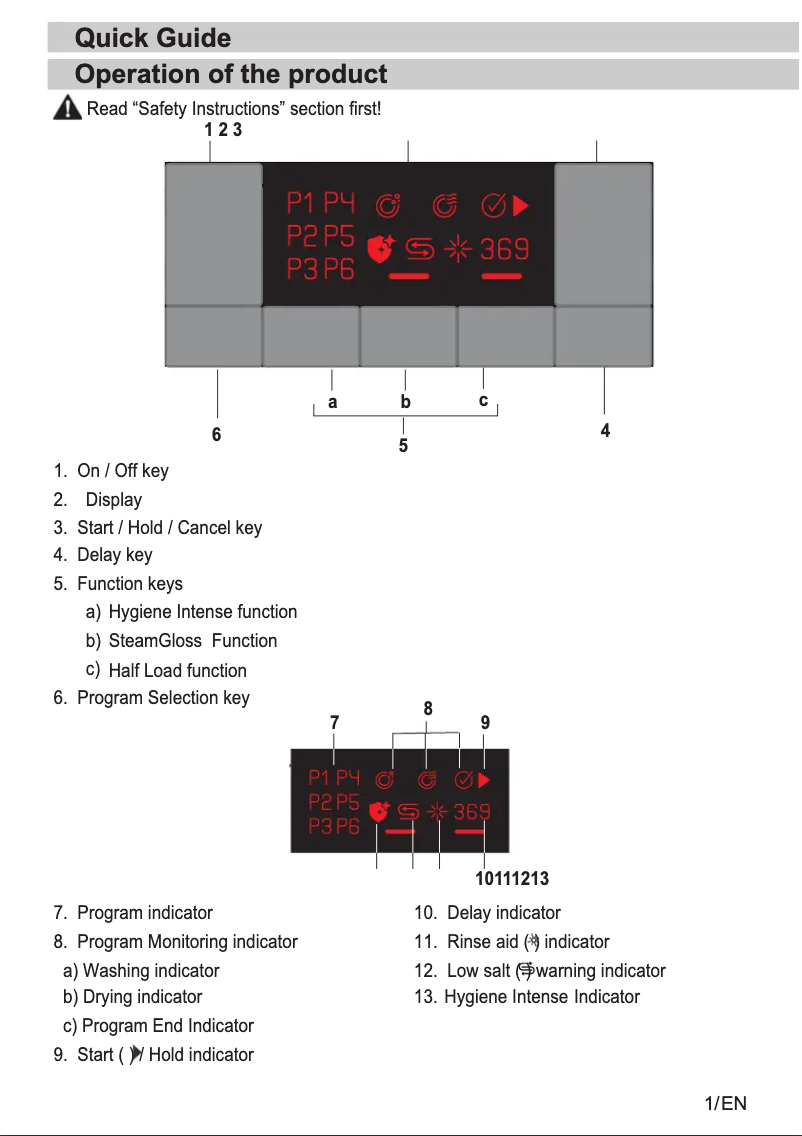 Quick Guide

Operation of the product

Read “Safety Instructions” section first!

1 2 3

P1 P4
P2 P5
P3 P6
369

a b c
6 5 4

1. On / Off key
2. Display
3. Start / Hold / Cancel key
4. Delay key
5. Function keys
a) Hygiene Intense function
b) SteamGloss Function
c) Half Load function
6. Program Selection key

7 8 9

P1 P4
P2 P5
P3 P6
369

10111213

7. Program indicator
8. Program Monitoring indicator
a) Washing indicator
b) Drying indicator
c) Program End Indicator
9. Start ( ) / Hold indicator

10. Delay indicator
11. Rinse aid ( ) indicator
12. Low salt ( ) warning indicator
13. Hygiene Intense Indicator

1/EN