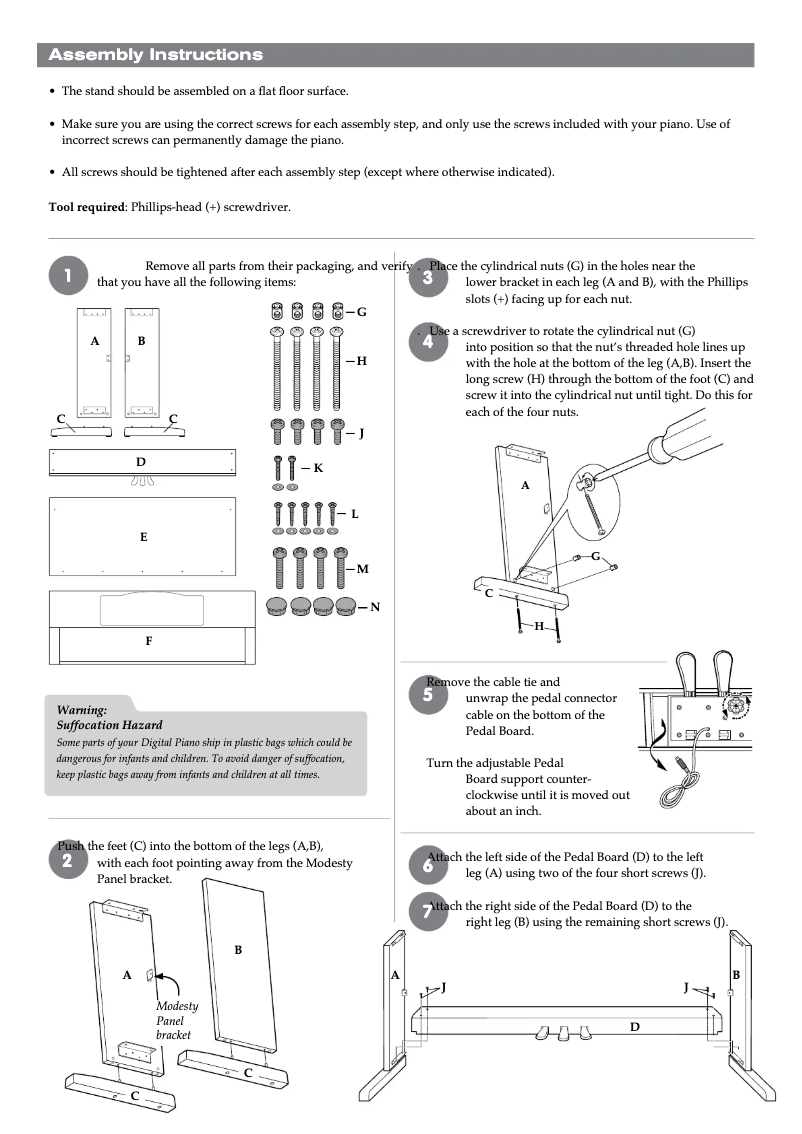 Assembly Instructions

• The stand should be assembled on a flat floor surface.

• Make sure you are using the correct screws for each assembly step, and only use the screws included with your piano. Use of incorrect screws can permanently damage the piano.

• All screws should be tightened after each assembly step (except where otherwise indicated).

**Tool required**: Phillips-head (+) screwdriver.

1 Remove all parts from their packaging, and verify that you have all the following items:

A B C C D E F G H J K L M N

Warning:
Suffocation Hazard
Some parts of your Digital Piano ship in plastic bags which could be dangerous for infants and children. To avoid danger of suffocation, keep plastic bags away from infants and children at all times.

2 Push the feet (C) into the bottom of the legs (A,B), with each foot pointing away from the Modesty Panel bracket.

A B Modesty Panel bracket C C

3 Place the cylindrical nuts (G) in the holes near the lower bracket in each leg (A and B), with the Phillips slots (+) facing up for each nut.

4 Use a screwdriver to rotate the cylindrical nut (G) into position so that the nut's threaded hole lines up with the hole at the bottom of the leg (A,B). Insert the long screw (H) through the bottom of the foot (C) and screw it into the cylindrical nut until tight. Do this for each of the four nuts.

A G C H

5 Remove the cable tie and unwrap the pedal connector cable on the bottom of the Pedal Board.

Turn the adjustable Pedal Board support counter-clockwise until it is moved out about an inch.

6 Attach the left side of the Pedal Board (D) to the left leg (A) using two of the four short screws (J).

7 Attach the right side of the Pedal Board (D) to the right leg (B) using the remaining short screws (J).

A J J B D