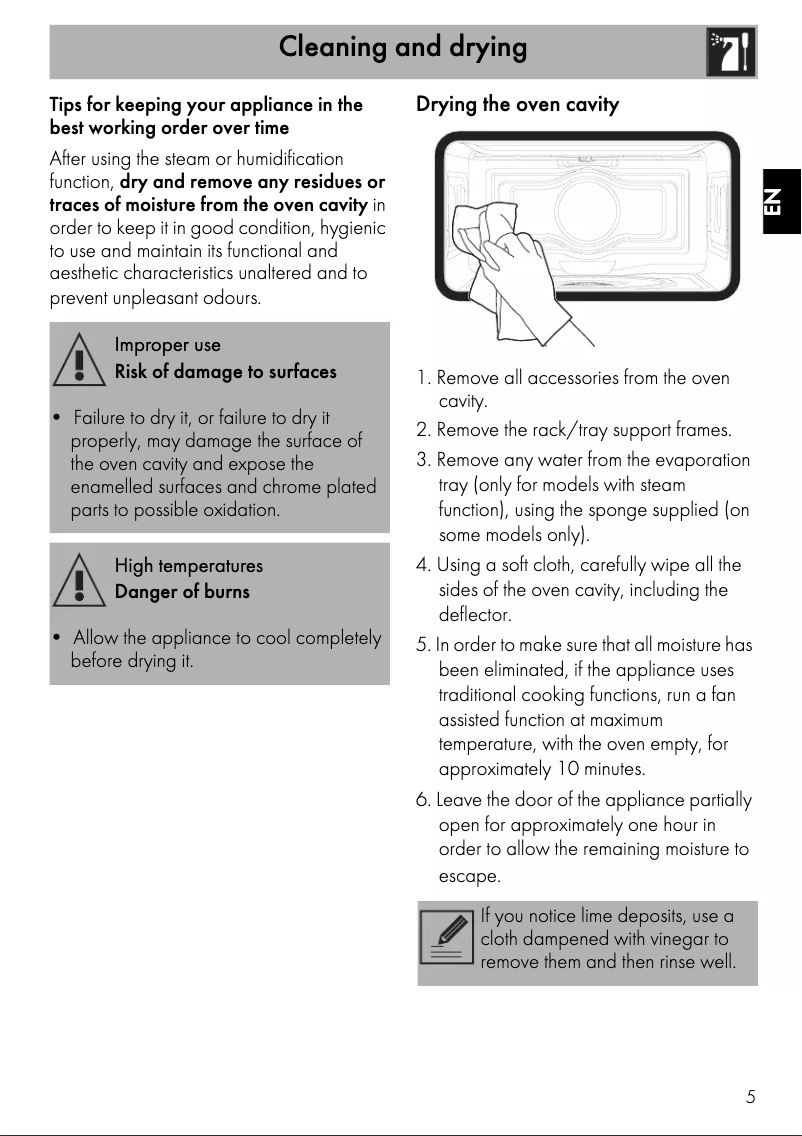 Cleaning and drying

EN

Tips for keeping your appliance in the best working order over time

After using the steam or humidification function, dry and remove any residues or traces of moisture from the oven cavity in order to keep it in good condition, hygienic to use and maintain its functional and aesthetic characteristics unaltered and to prevent unpleasant odours.

Improper use
Risk of damage to surfaces

• Failure to dry it, or failure to dry it properly, may damage the surface of the oven cavity and expose the enamelled surfaces and chrome plated parts to possible oxidation.

High temperatures
Danger of burns

• Allow the appliance to cool completely before drying it.

Drying the oven cavity

1. Remove all accessories from the oven cavity.
2. Remove the rack/tray support frames.
3. Remove any water from the evaporation tray (only for models with steam function), using the sponge supplied (on some models only).
4. Using a soft cloth, carefully wipe all the sides of the oven cavity, including the deflector.
5. In order to make sure that all moisture has been eliminated, if the appliance uses traditional cooking functions, run a fan assisted function at maximum temperature, with the oven empty, for approximately 10 minutes.
6. Leave the door of the appliance partially open for approximately one hour in order to allow the remaining moisture to escape.

If you notice lime deposits, use a cloth dampened with vinegar to remove them and then rinse well.

5