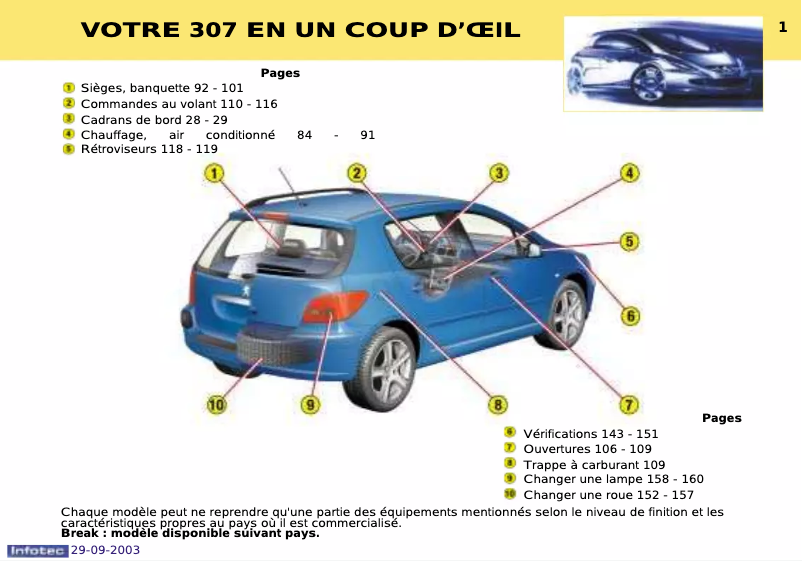 VOTRE 307 EN UN COUP D'ŒIL

1

Pages

1 Sièges, banquette 92 - 101
2 Commandes au volant 110 - 116
3 Cadrans de bord 28 - 29
4 Chauffage, air conditionné 84 - 91
5 Rétroviseurs 118 - 119

1 2 3 4 5 6 7 8 9 10

Pages

6 Vérifications 143 - 151
7 Ouvertures 106 - 109
8 Trappe à carburant 109
9 Changer une lampe 158 - 160
10 Changer une roue 152 - 157

Chaque modèle peut ne reprendre qu'une partie des équipements mentionnés selon le niveau de finition et les caractéristiques propres au pays où il est commercialisé.
Break : modèle disponible suivant pays.

Infotec 29-09-2003