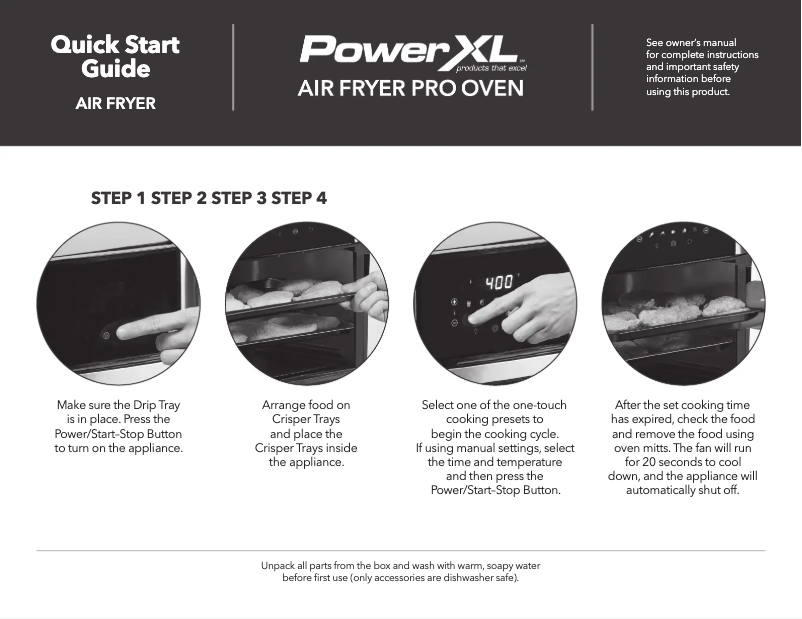 Quick Start Guide

AIR FRYER

PowerXL™
products that excel

AIR FRYER PRO OVEN

See owner's manual for complete instructions and important safety information before using this product.

STEP 1 STEP 2 STEP 3 STEP 4

400

Make sure the Drip Tray is in place. Press the Power/Start-Stop Button to turn on the appliance.

Arrange food on Crisper Trays and place the Crisper Trays inside the appliance.

Select one of the one-touch cooking presets to begin the cooking cycle. If using manual settings, select the time and temperature and then press the Power/Start-Stop Button.

After the set cooking time has expired, check the food and remove the food using oven mitts. The fan will run for 20 seconds to cool down, and the appliance will automatically shut off.

Unpack all parts from the box and wash with warm, soapy water before first use (only accessories are dishwasher safe).