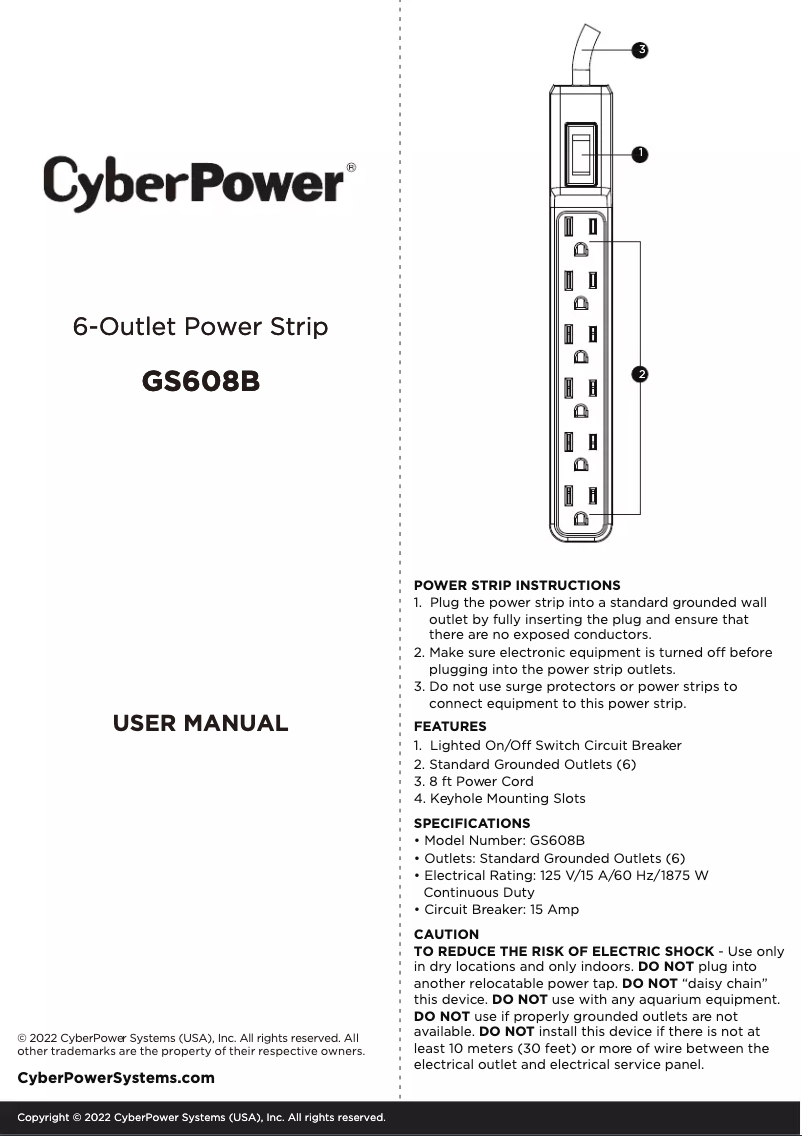 CyberPower®

6-Outlet Power Strip

GS608B

USER MANUAL

© 2022 CyberPower Systems (USA), Inc. All rights reserved. All other trademarks are the property of their respective owners.

CyberPowerSystems.com

3

1

2

POWER STRIP INSTRUCTIONS
1. Plug the power strip into a standard grounded wall outlet by fully inserting the plug and ensure that there are no exposed conductors.
2. Make sure electronic equipment is turned off before plugging into the power strip outlets.
3. Do not use surge protectors or power strips to connect equipment to this power strip.

FEATURES
1. Lighted On/Off Switch Circuit Breaker
2. Standard Grounded Outlets (6)
3. 8 ft Power Cord
4. Keyhole Mounting Slots

SPECIFICATIONS
• Model Number: GS608B
• Outlets: Standard Grounded Outlets (6)
• Electrical Rating: 125 V/15 A/60 Hz/1875 W Continuous Duty
• Circuit Breaker: 15 Amp

CAUTION
TO REDUCE THE RISK OF ELECTRIC SHOCK - Use only in dry locations and only indoors. DO NOT plug into another relocatable power tap. DO NOT "daisy chain" this device. DO NOT use with any aquarium equipment. DO NOT use if properly grounded outlets are not available. DO NOT install this device if there is not at least 10 meters (30 feet) or more of wire between the electrical outlet and electrical service panel.

Copyright © 2022 CyberPower Systems (USA), Inc. All rights reserved.