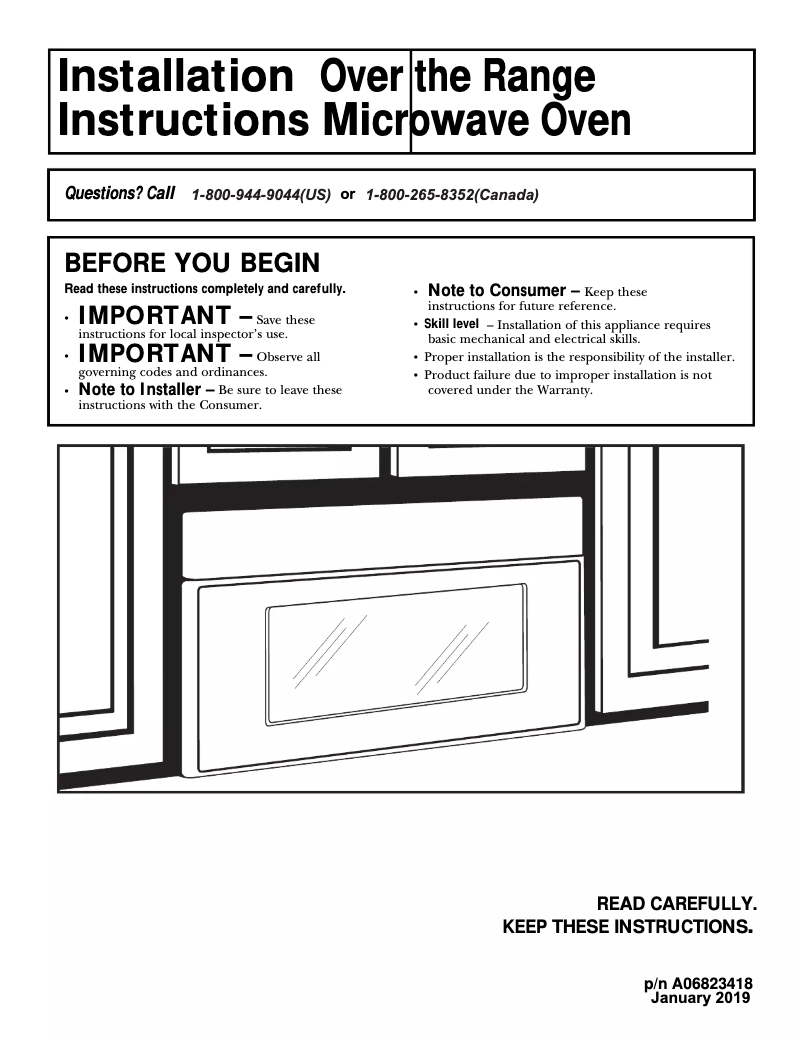 Installation Instructions

Over the Range Microwave Oven

Questions? Call 1-800-944-9044(US) or 1-800-265-8352(Canada)

BEFORE YOU BEGIN

Read these instructions completely and carefully.

• IMPORTANT – Save these instructions for local inspector's use.

• IMPORTANT – Observe all governing codes and ordinances.

• Note to Installer – Be sure to leave these instructions with the Consumer.

• Note to Consumer – Keep these instructions for future reference.

• Skill level – Installation of this appliance requires basic mechanical and electrical skills.

• Proper installation is the responsibility of the installer.

• Product failure due to improper installation is not covered under the Warranty.

READ CAREFULLY.
KEEP THESE INSTRUCTIONS.

p/n A06823418
January 2019