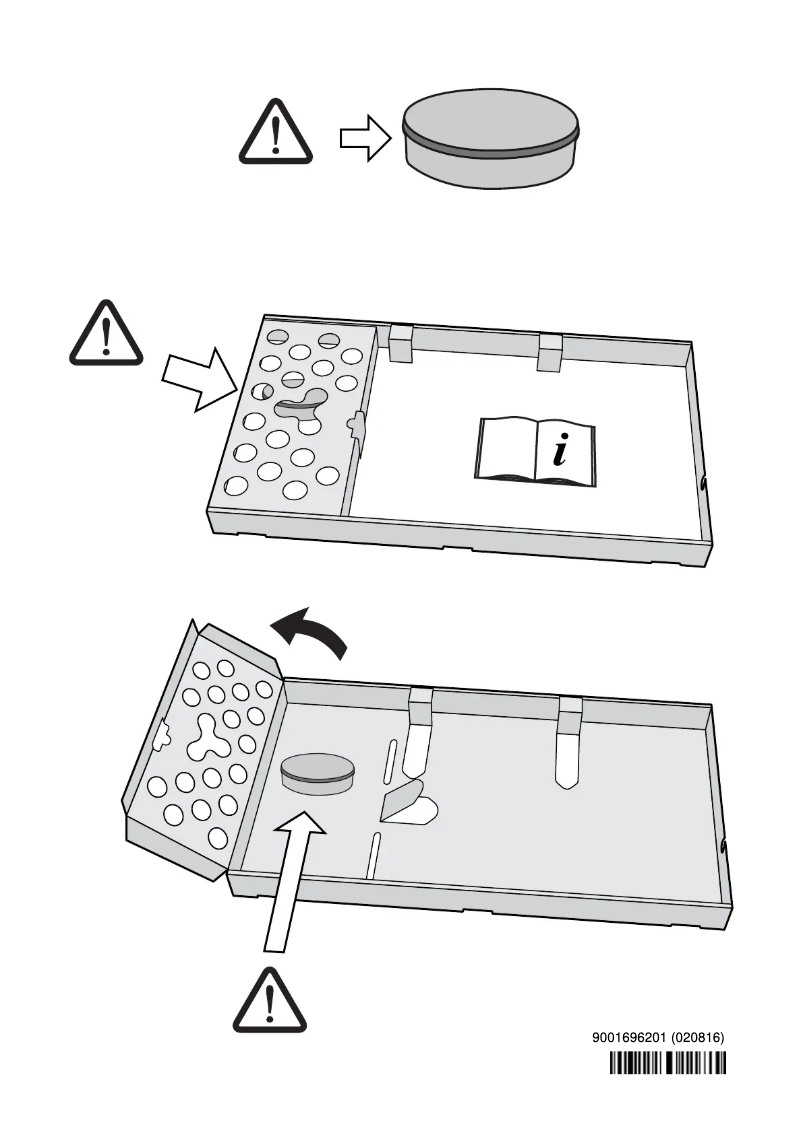 i

9001696201 (020816)